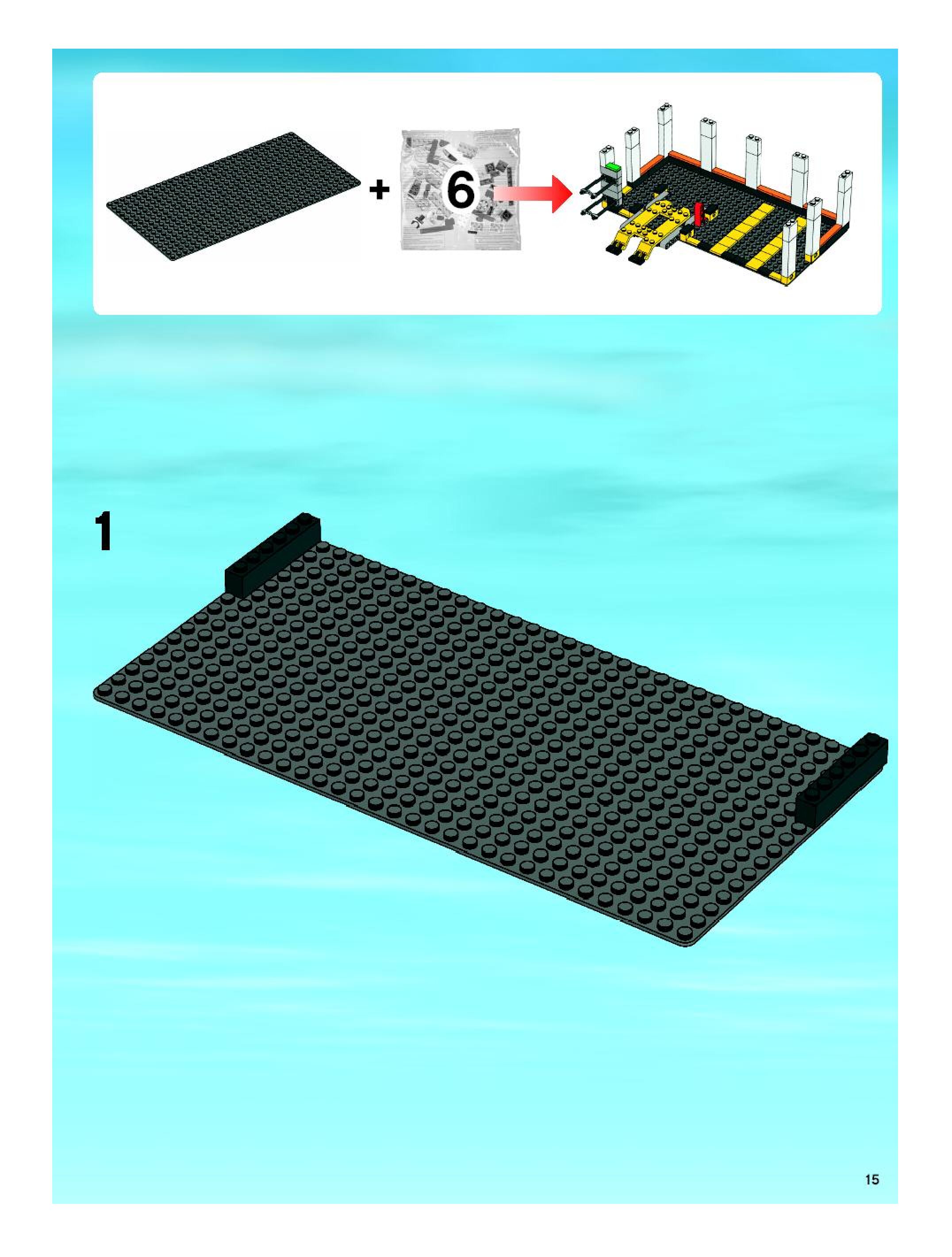 + 6

1

15