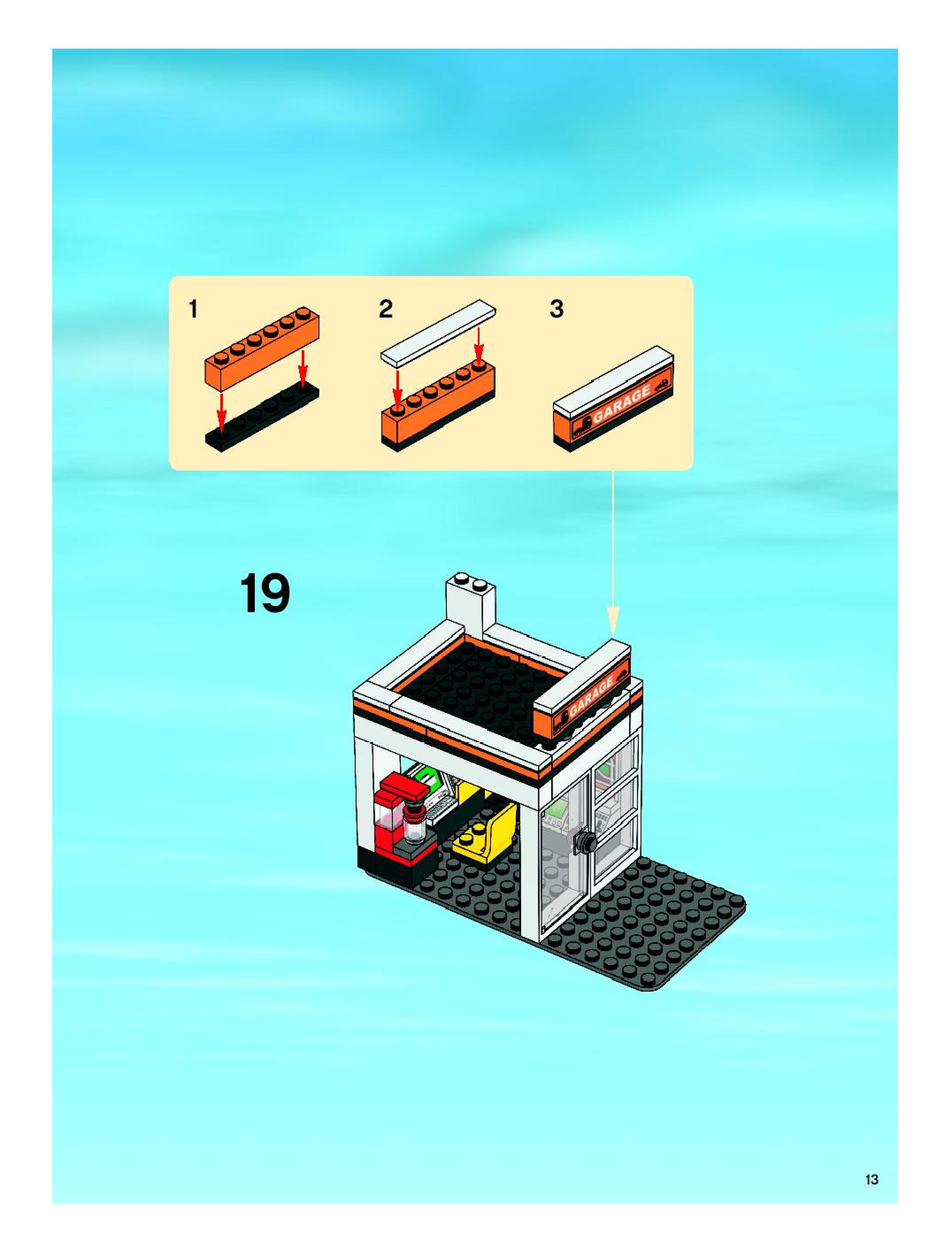 1

2

3

GARAGE

19

GARAGE

13