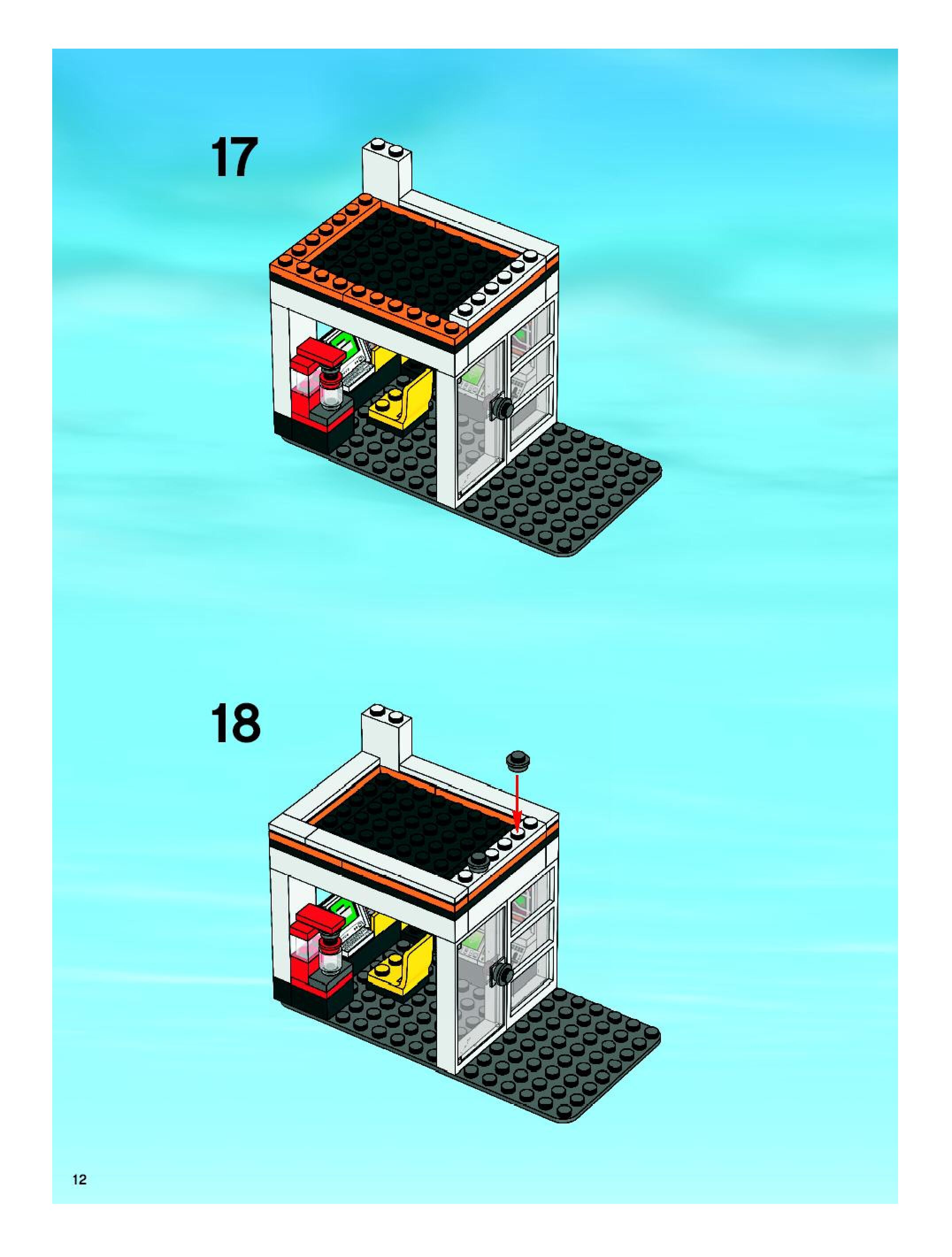 17

18

12