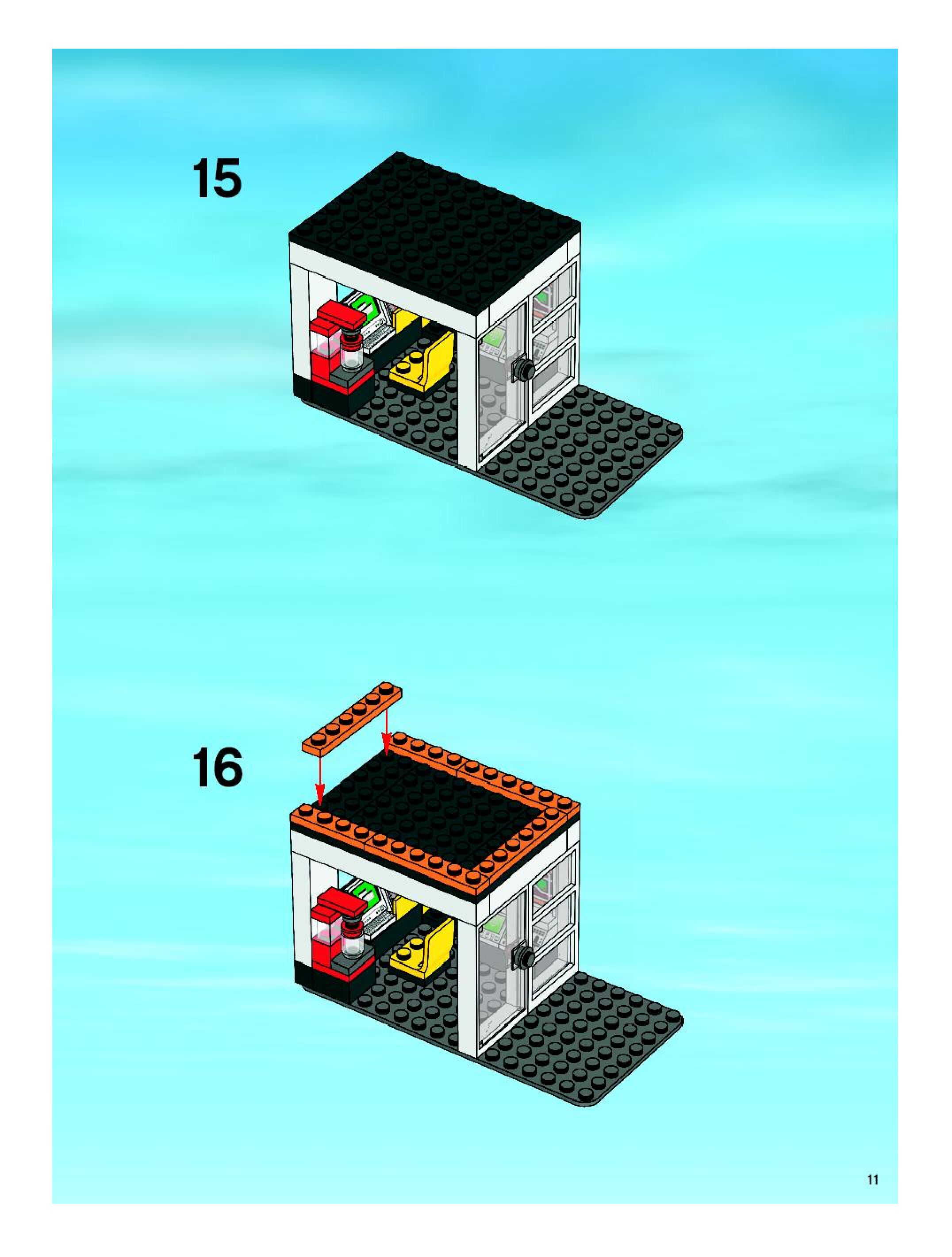 15

16

11