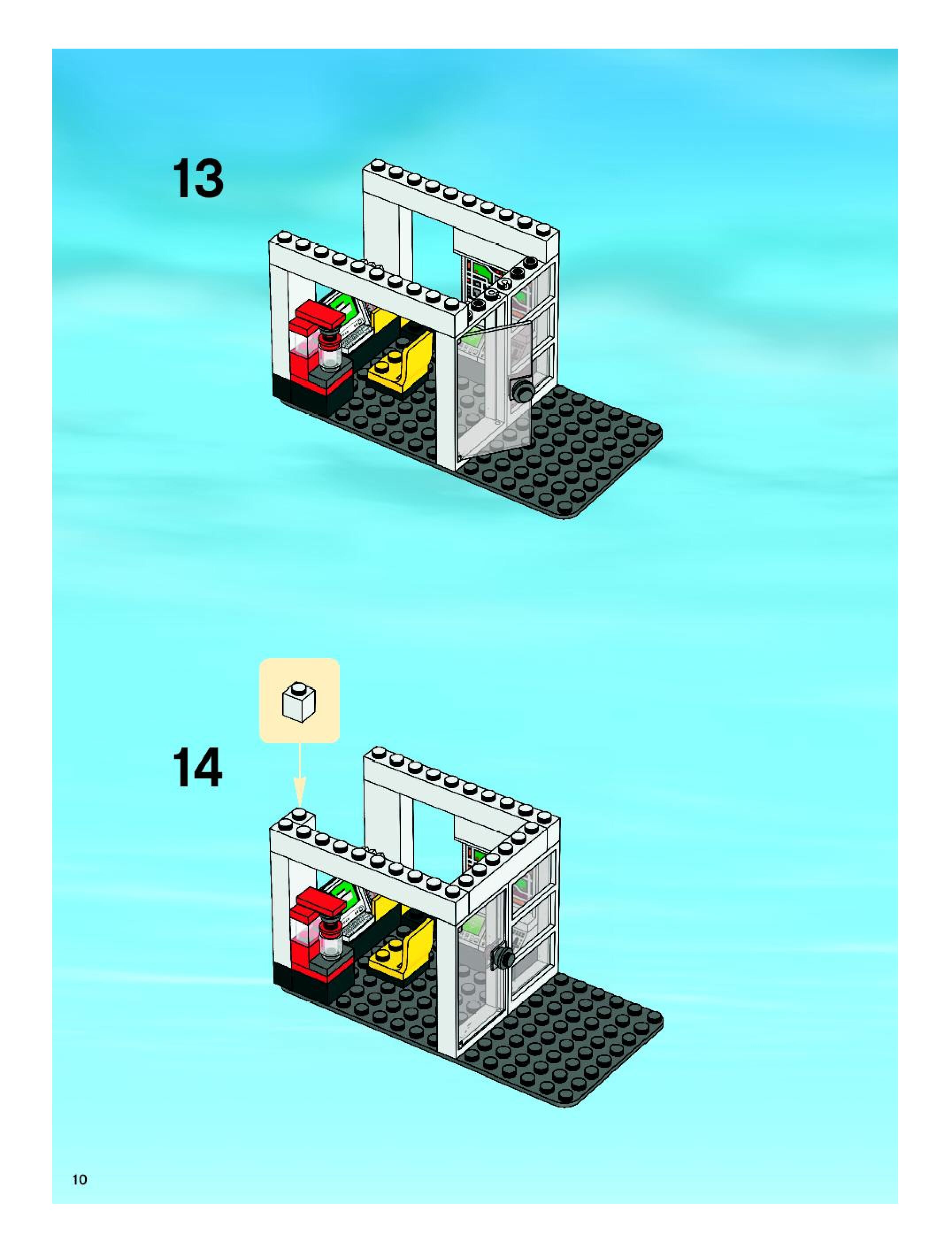 13

14

10