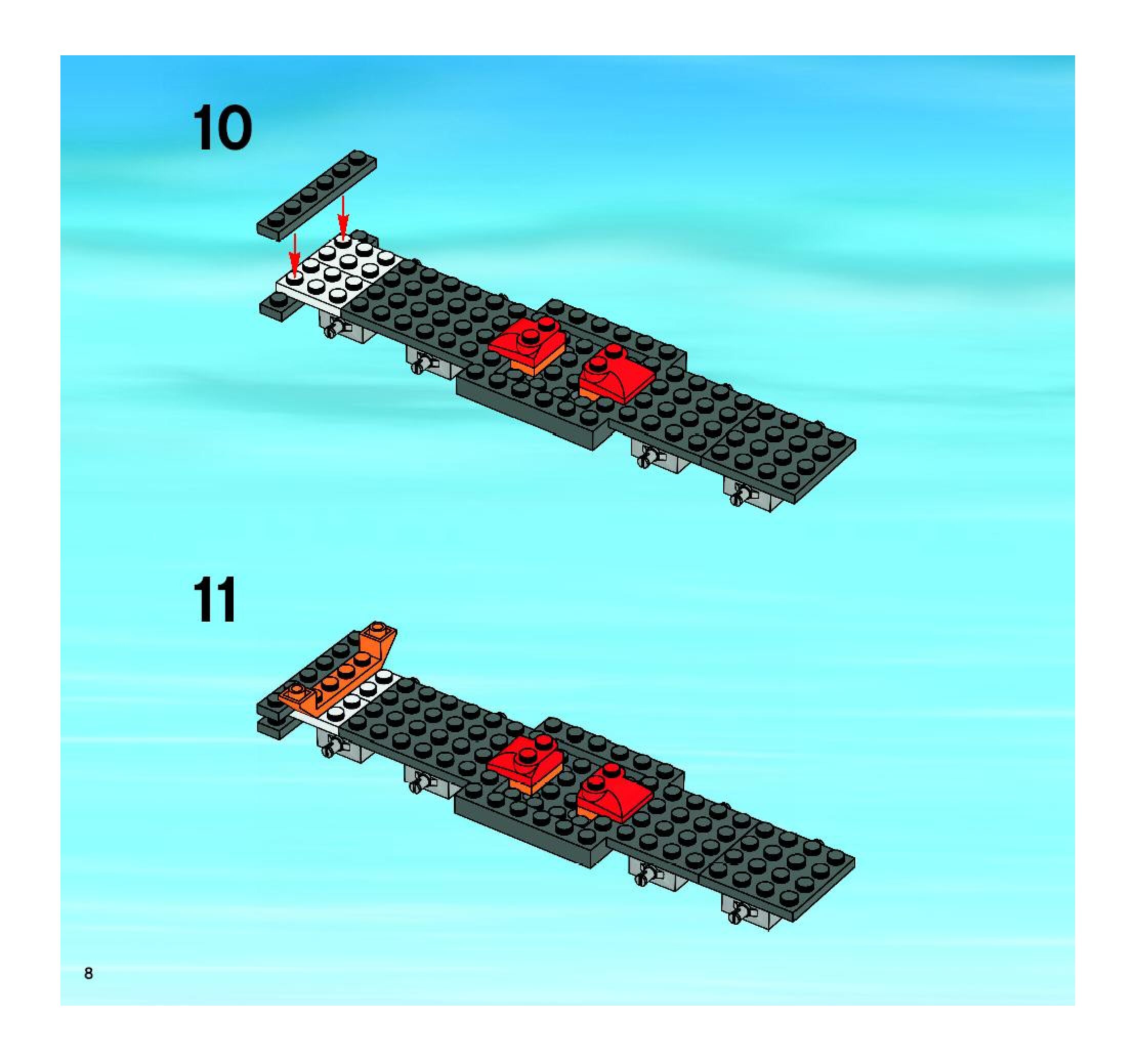 10

11

8