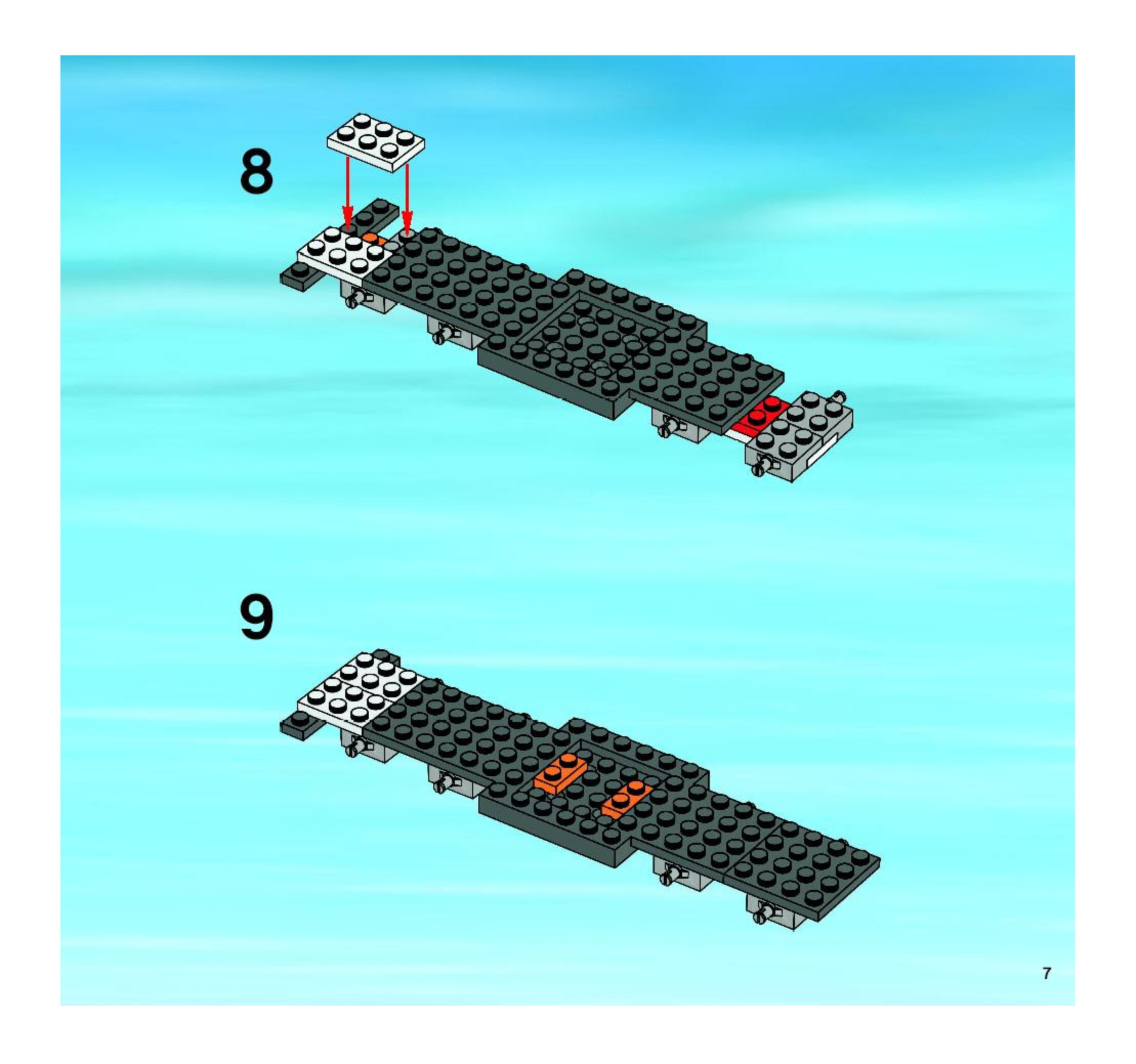 8

9

7