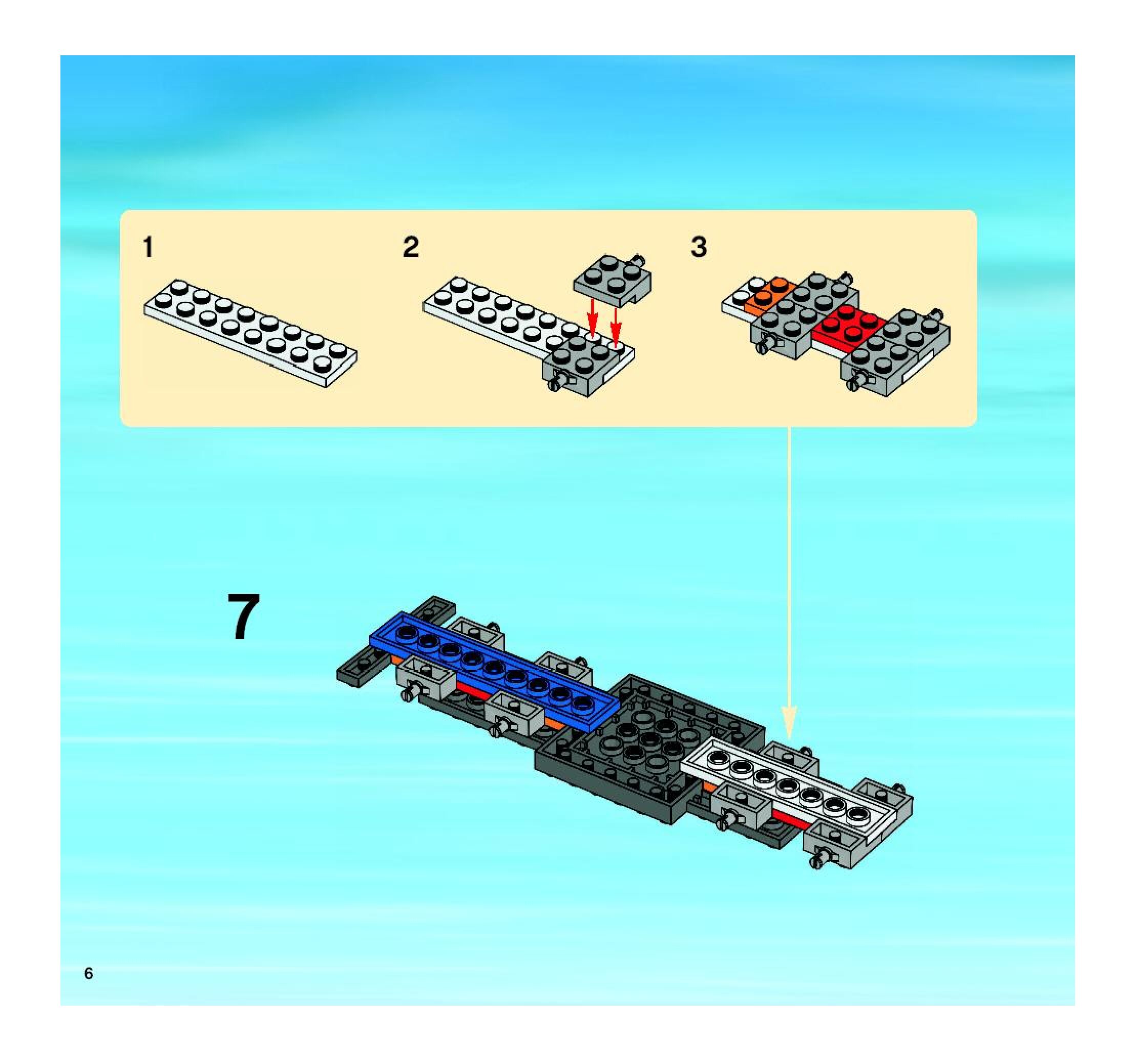 1

2

3

7

6