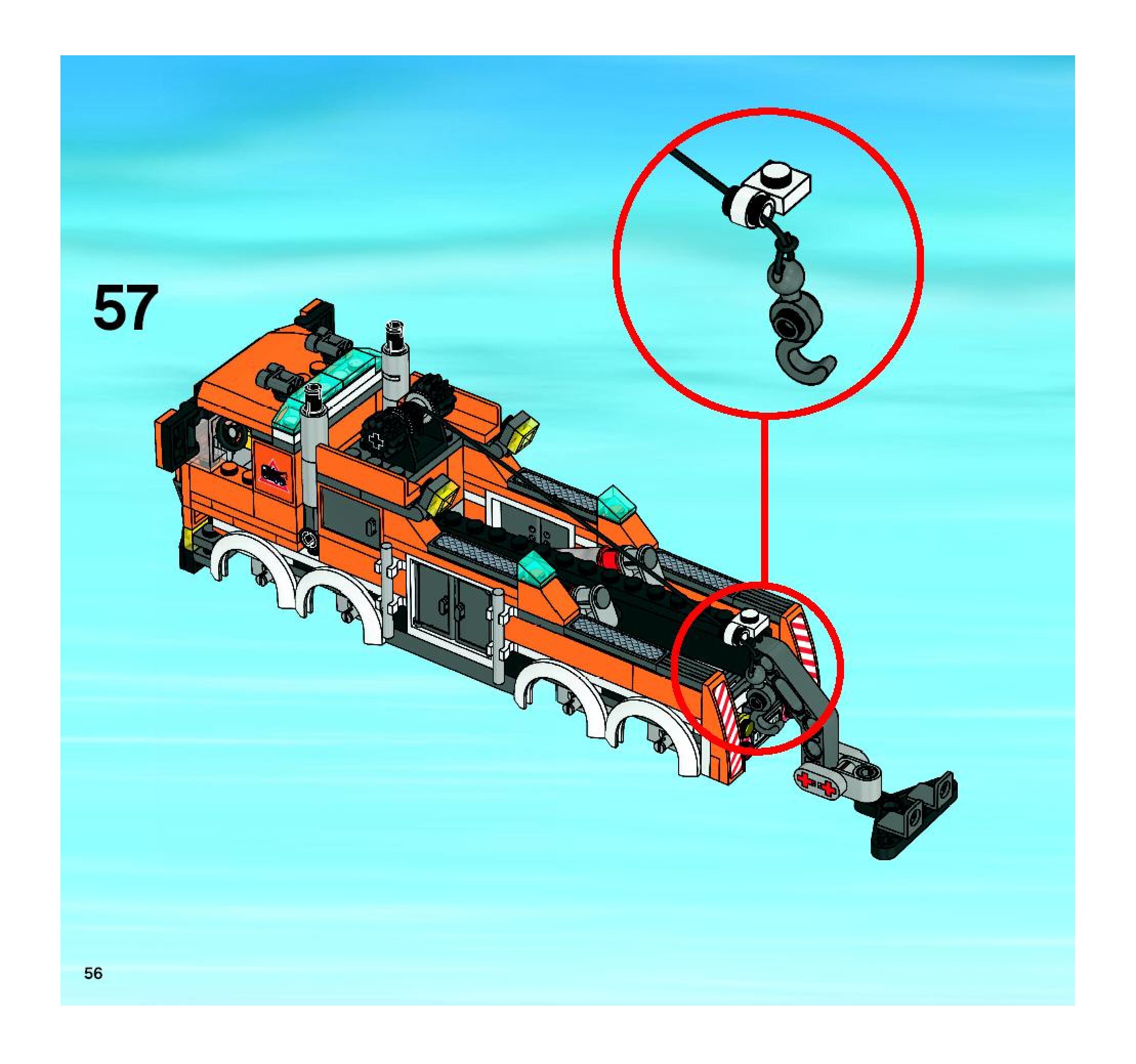 57

56