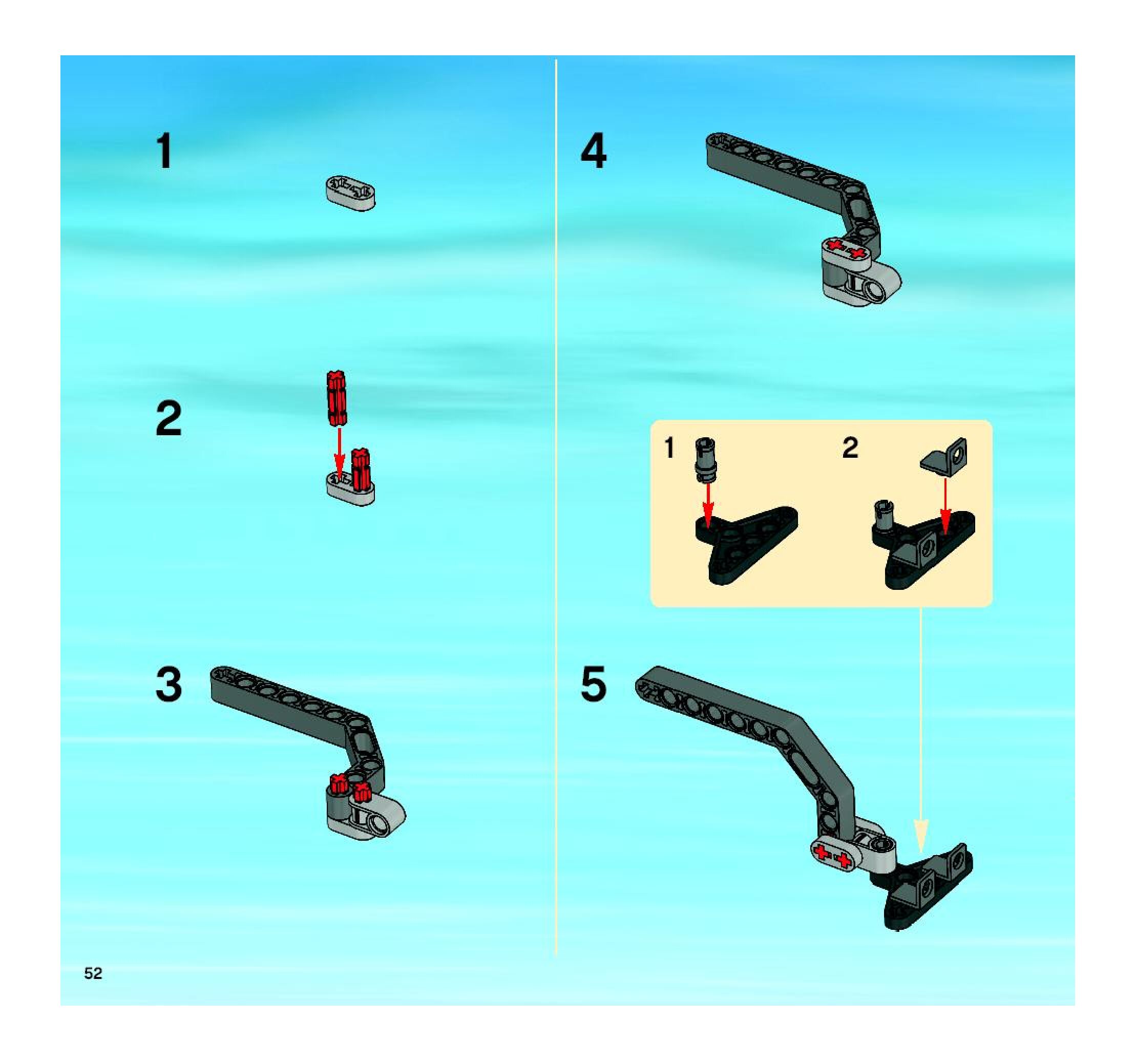 1

2

3

4

1

2

5

52