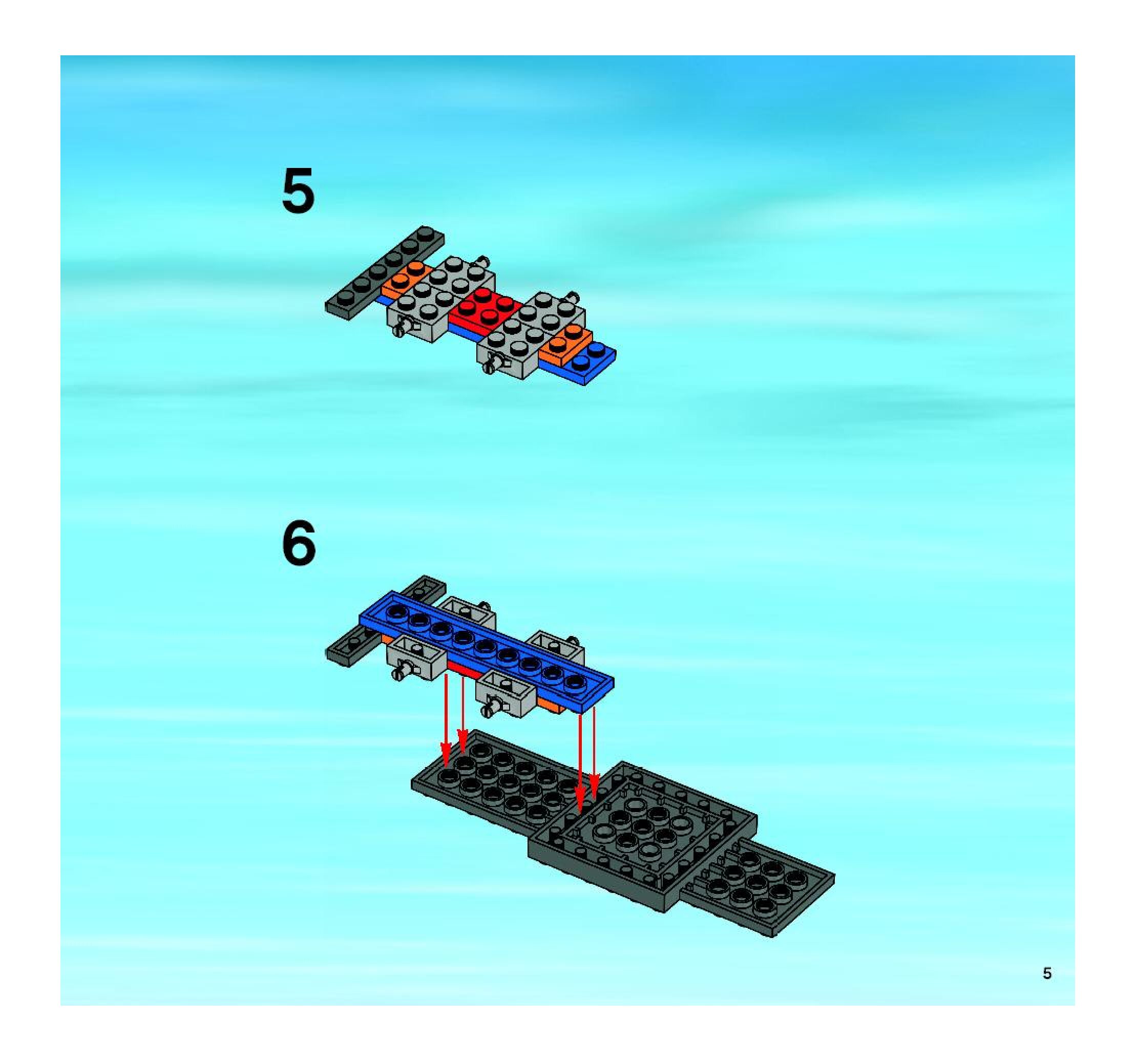 5

6

5