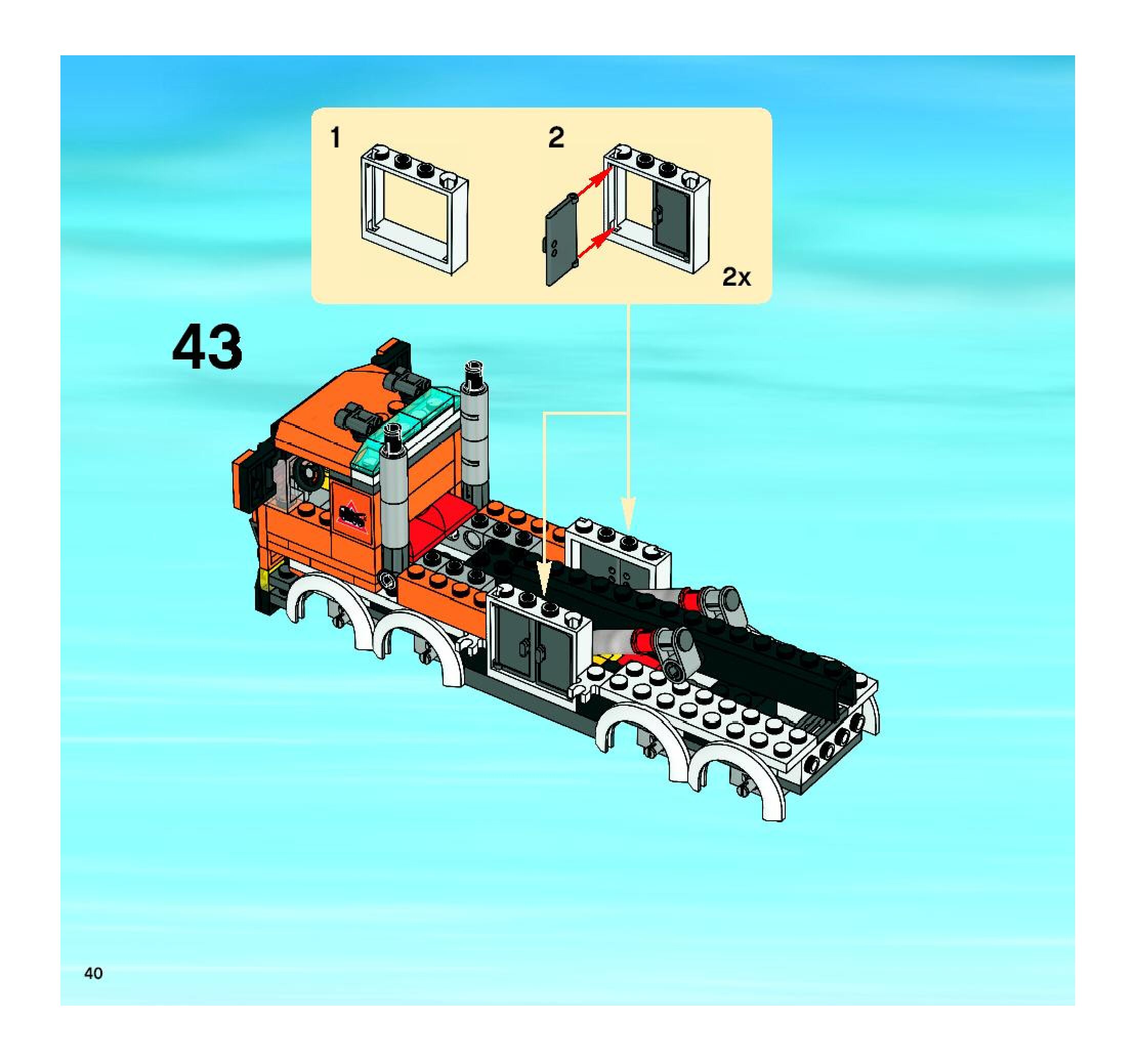 1

2

2x

43

40