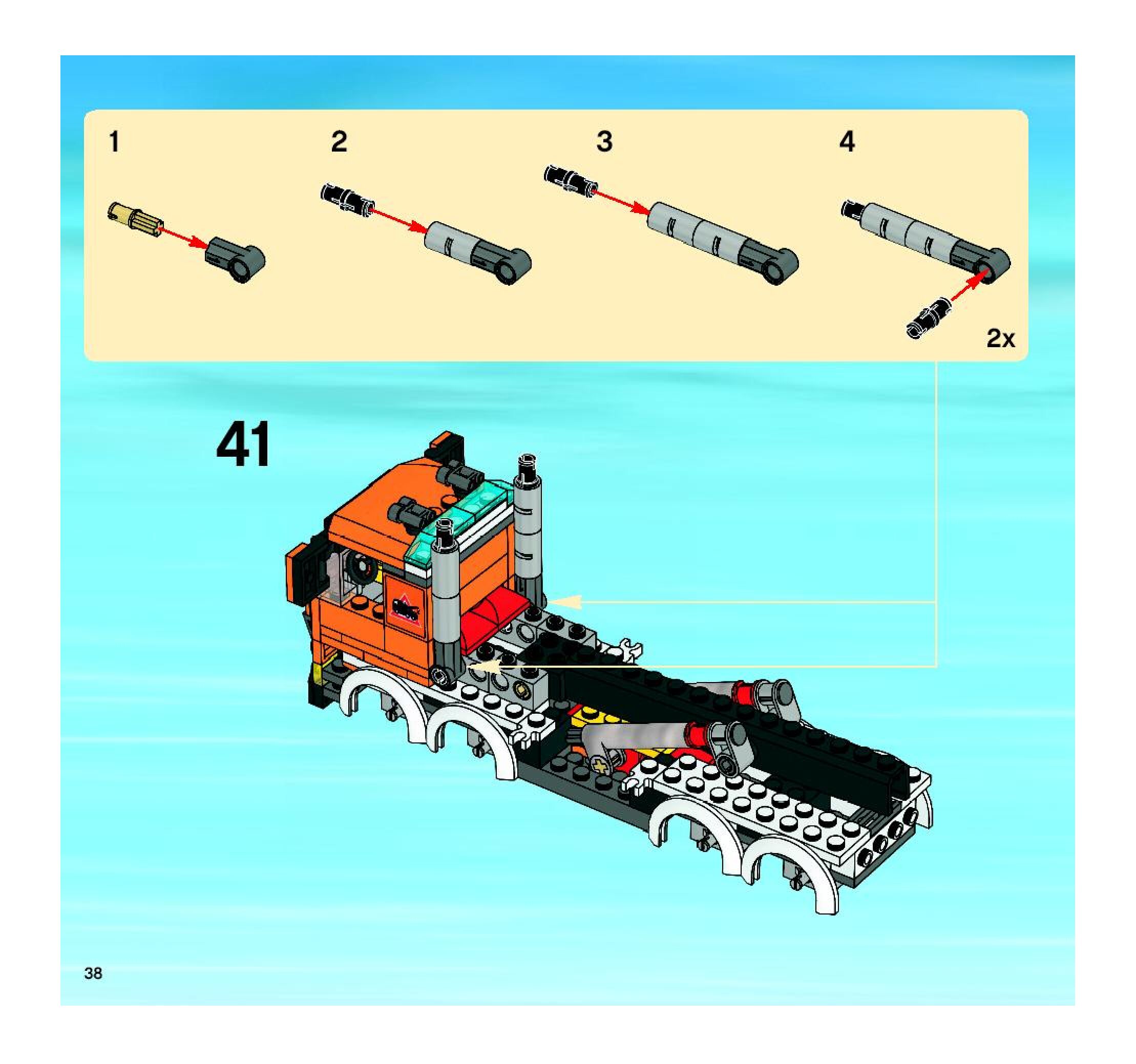 1

2

3

4

2x

41

38