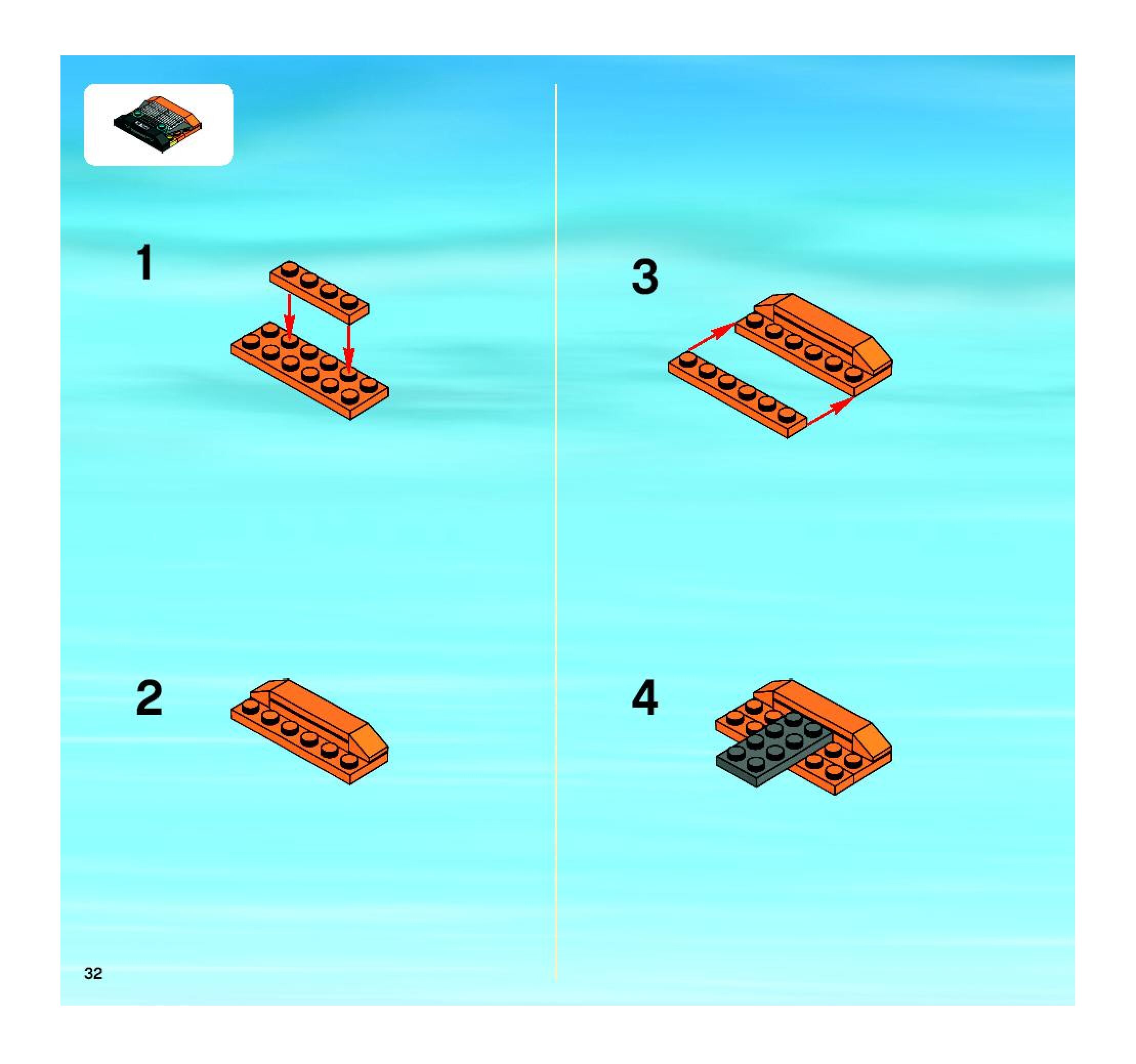 1

2

3

4

32