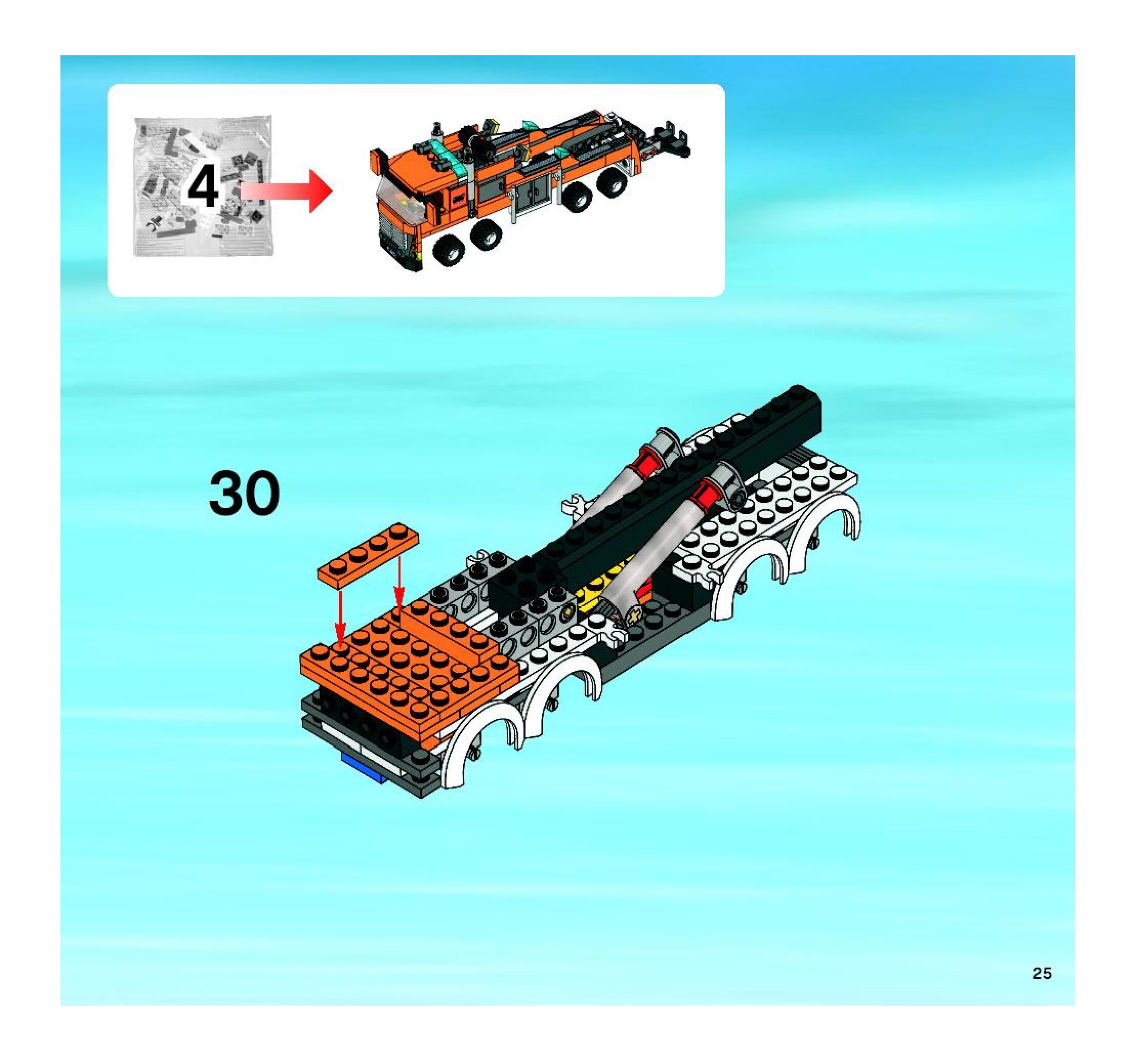 4

30

25