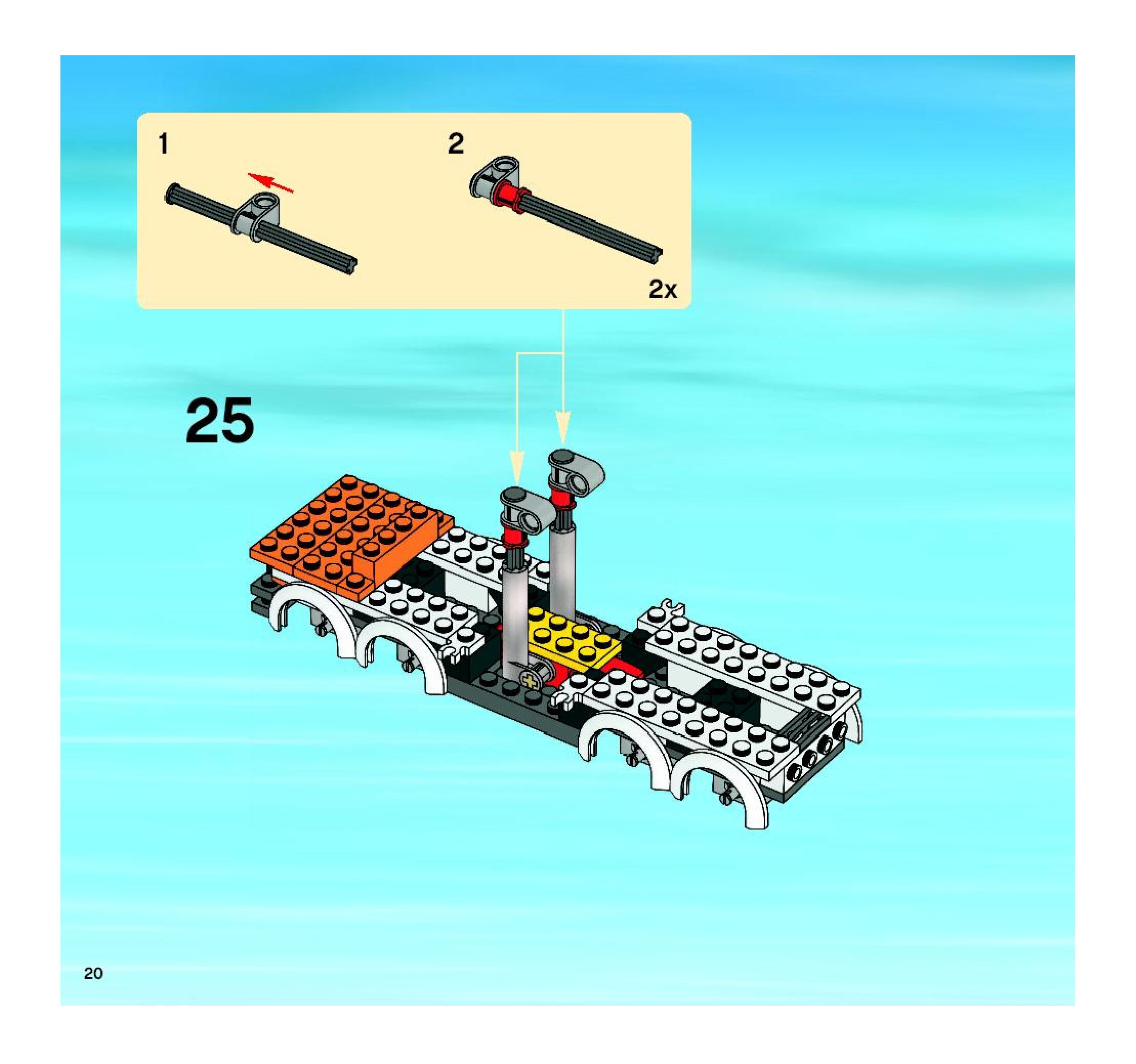 1

2

2x

25

20