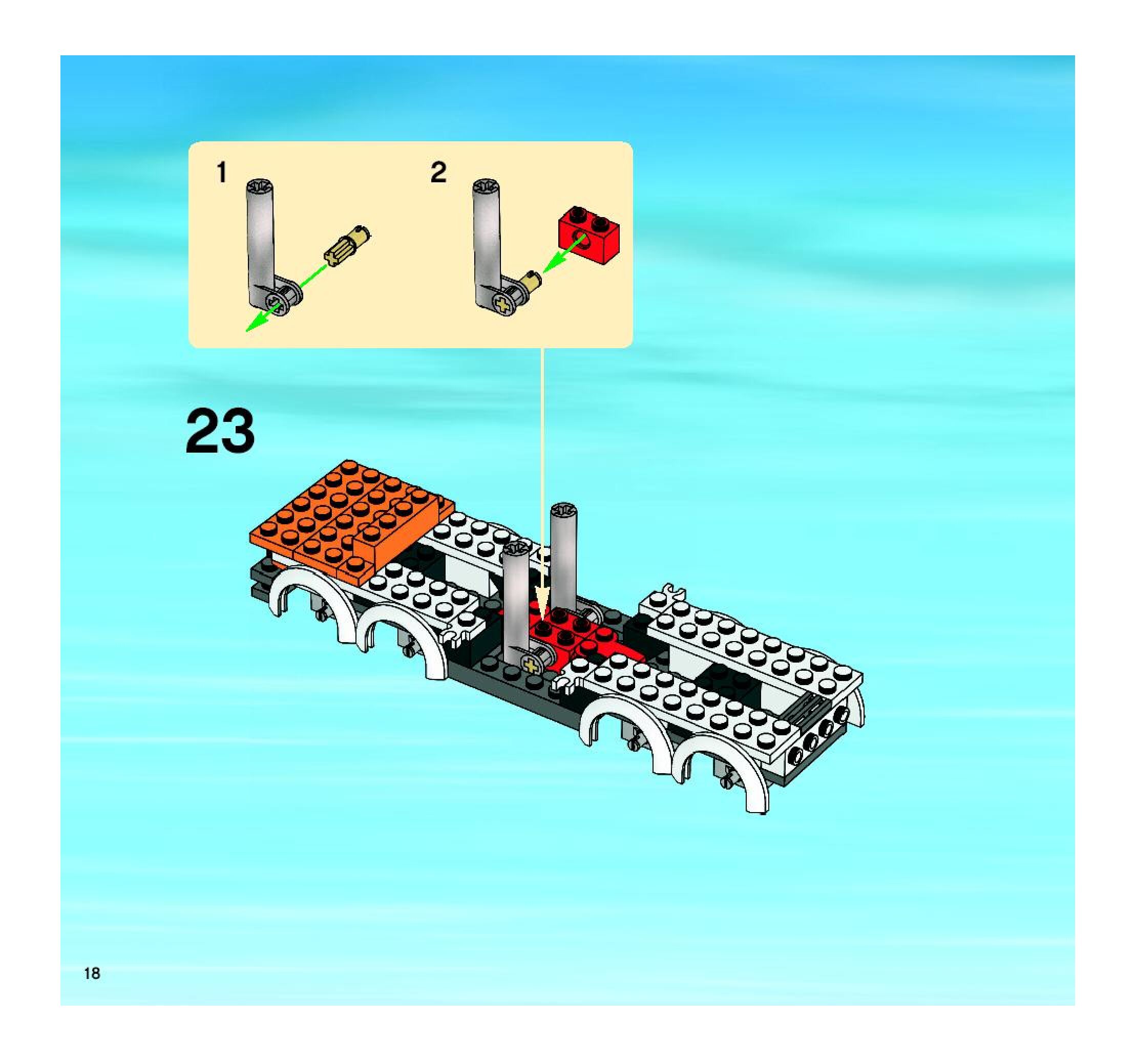 1

2

23

18