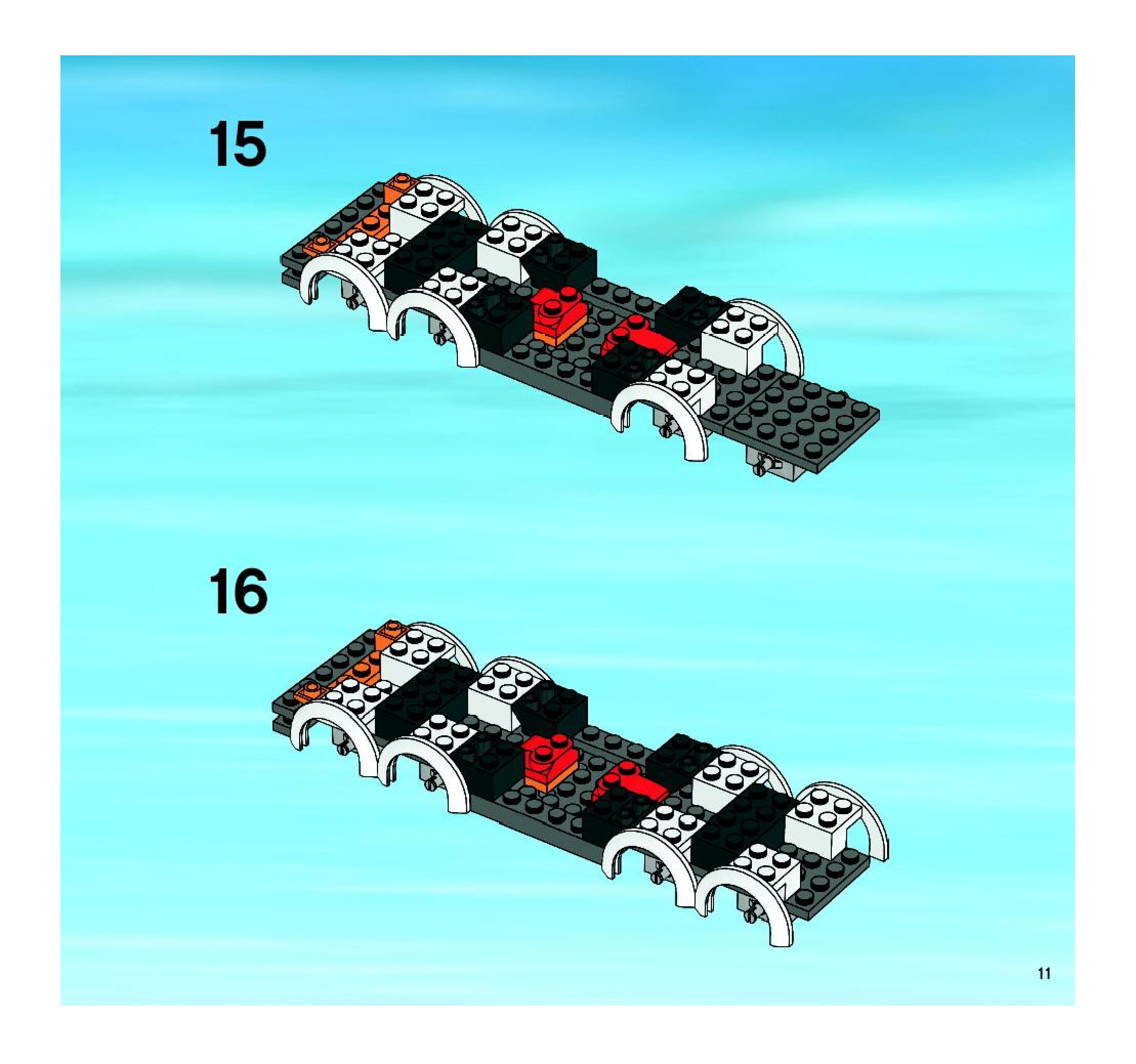 15

16

11