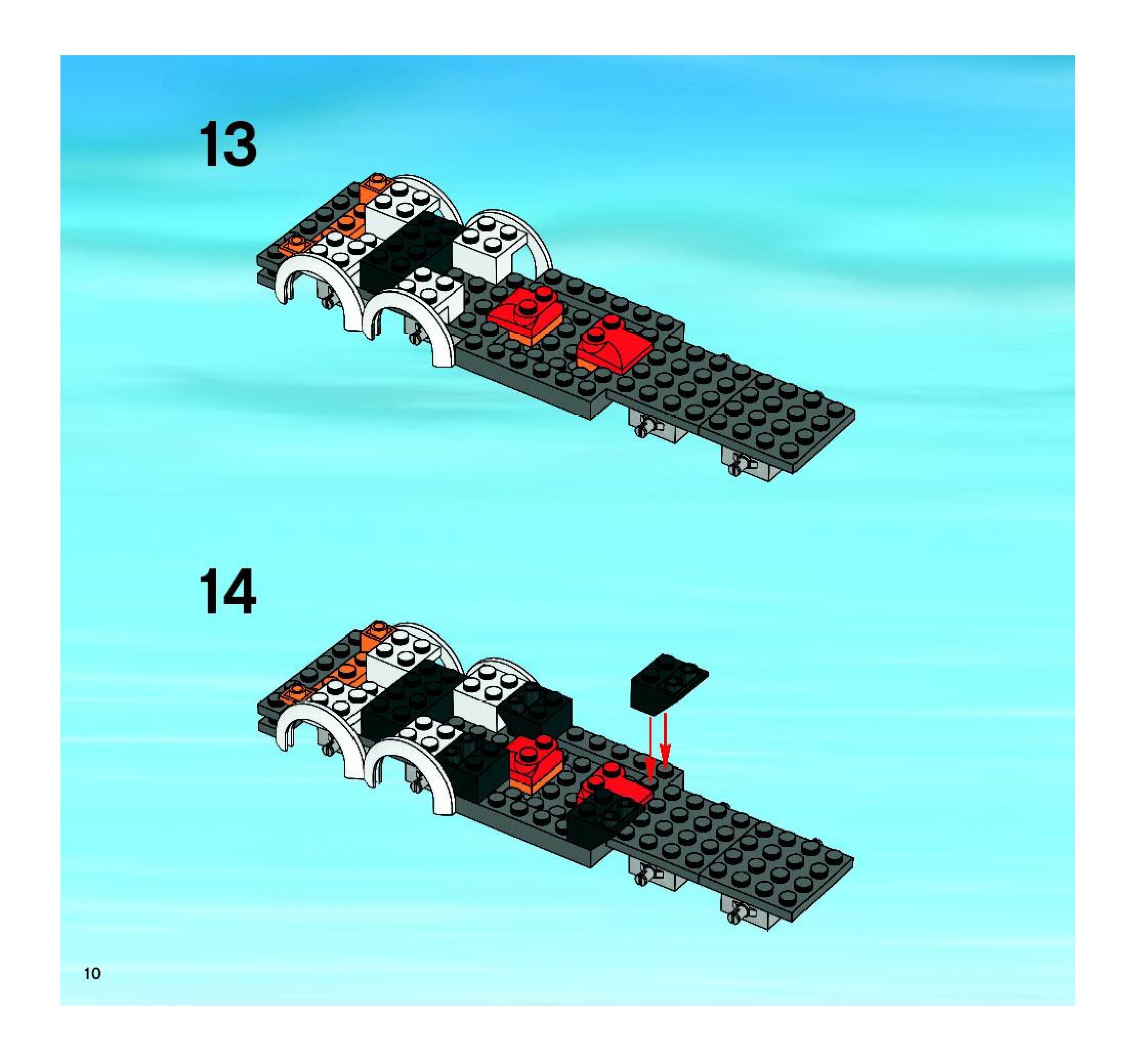 13

14

10