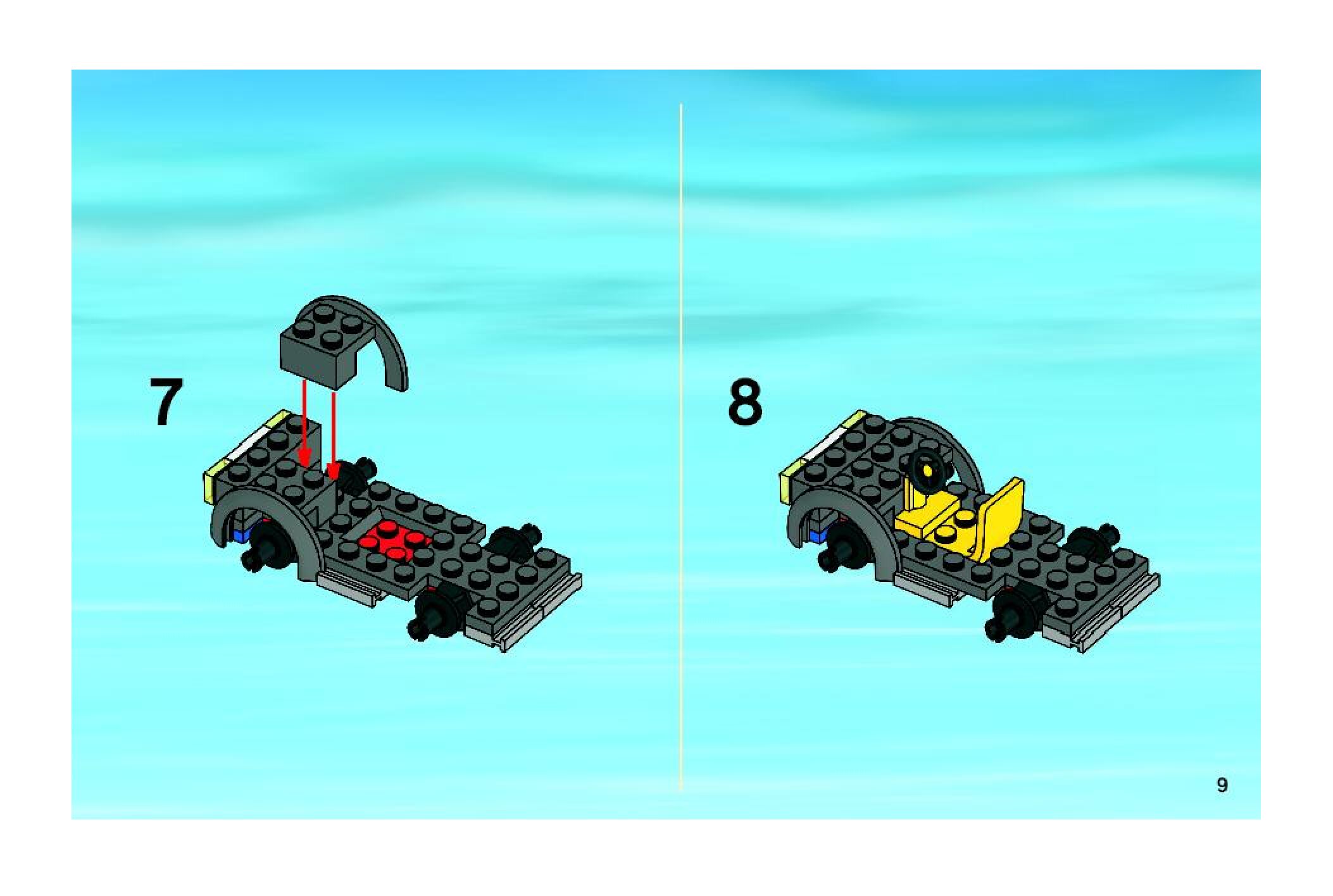 7

8

9