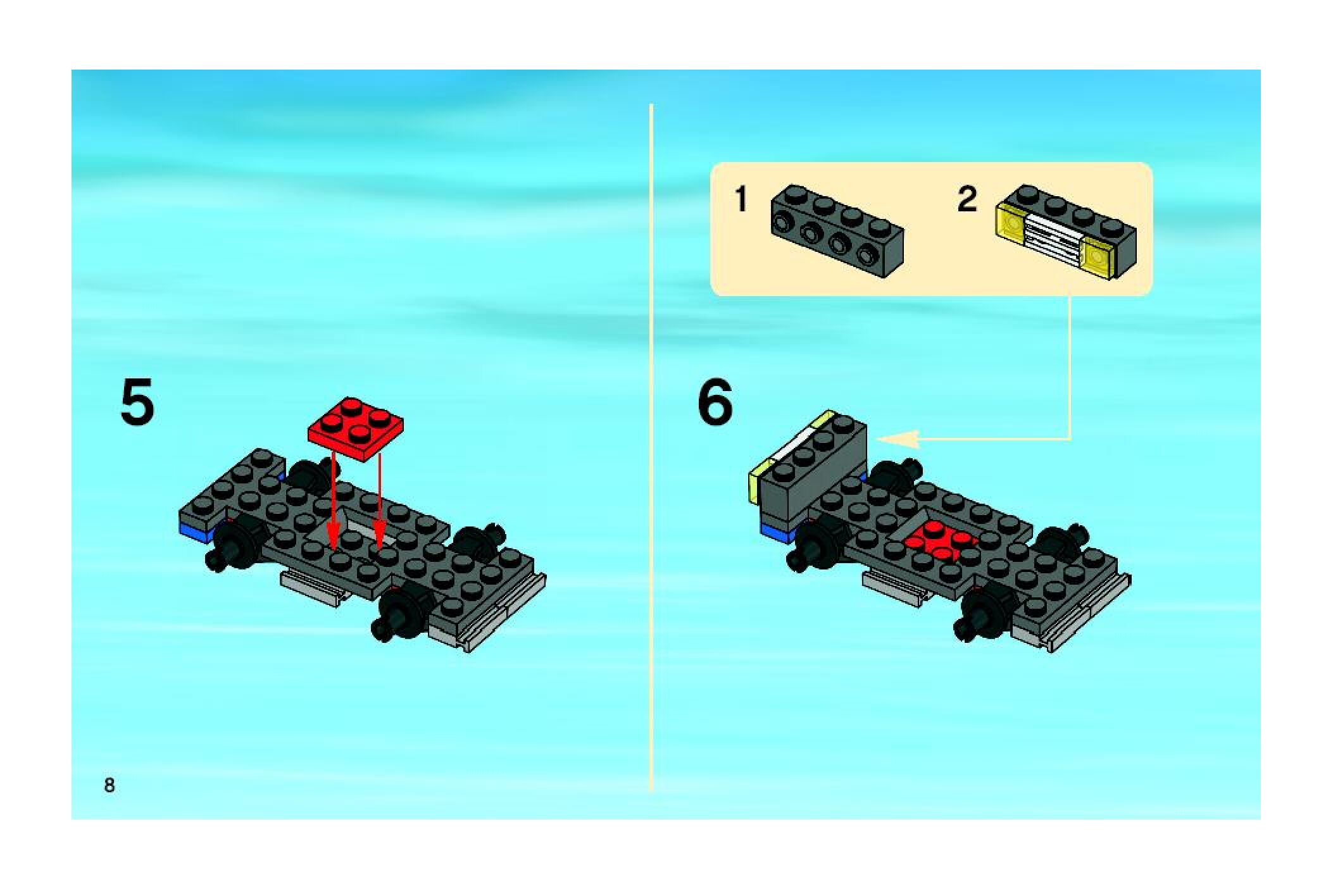 5

1

2

6

8