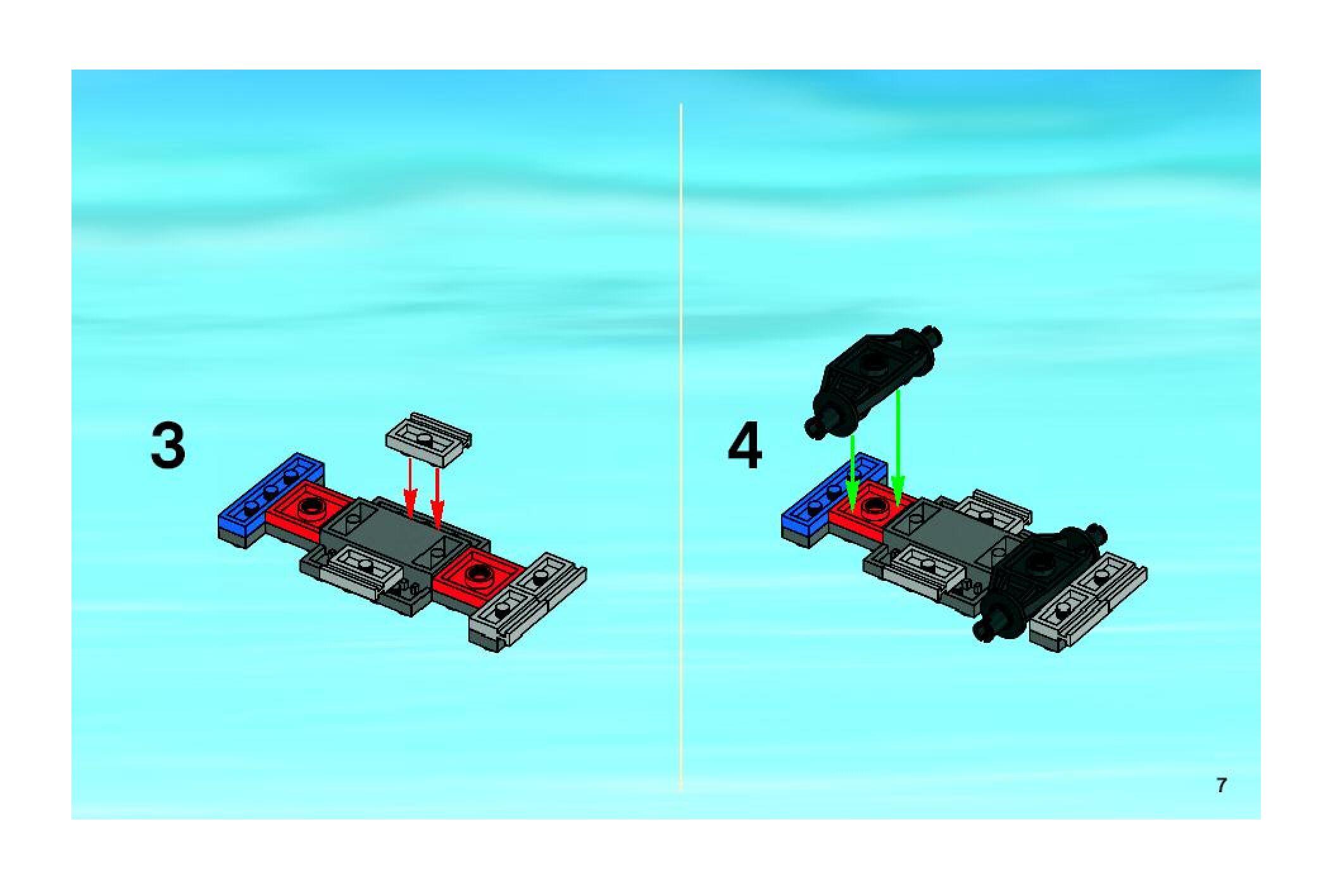 3

4

7