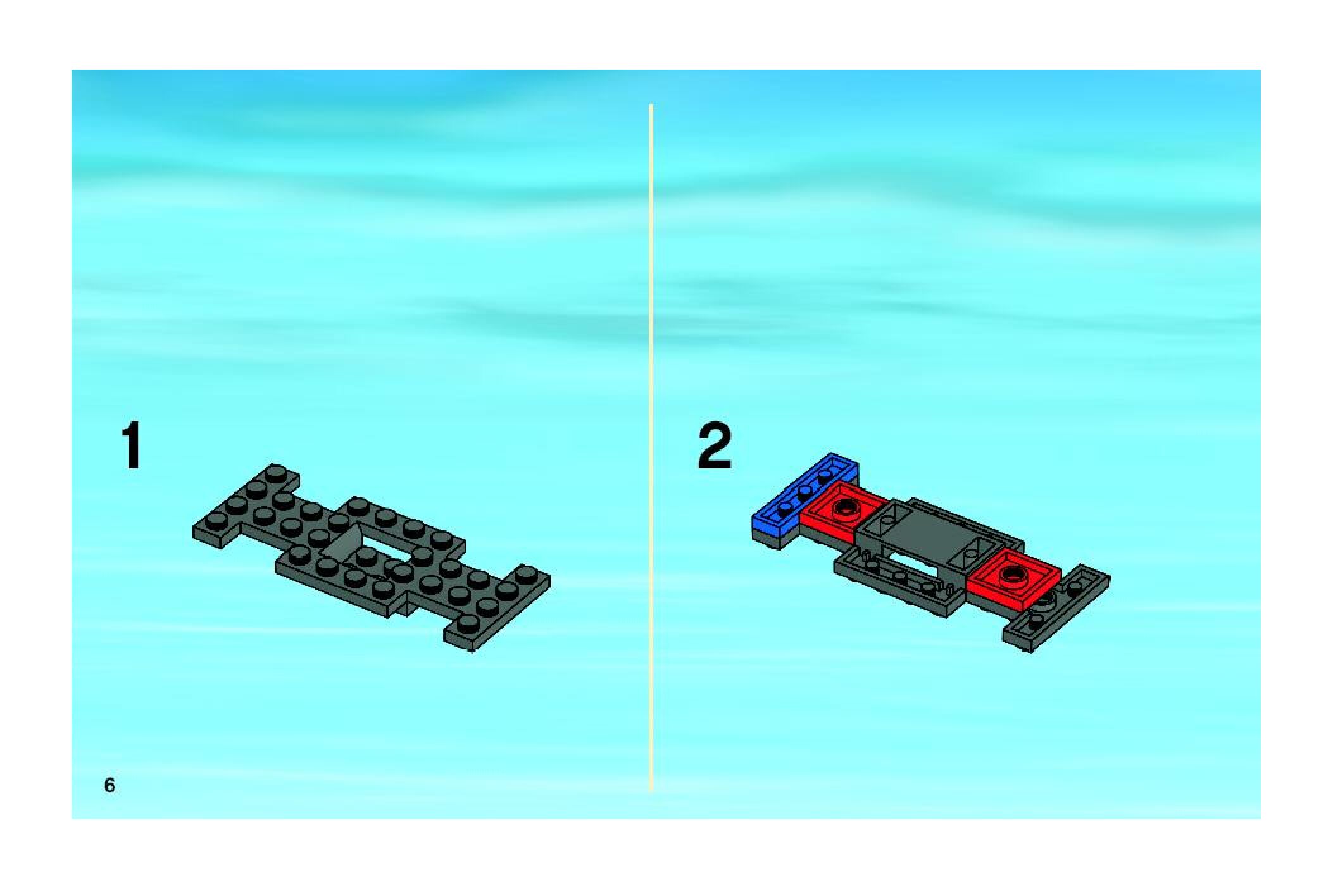 1

2

6