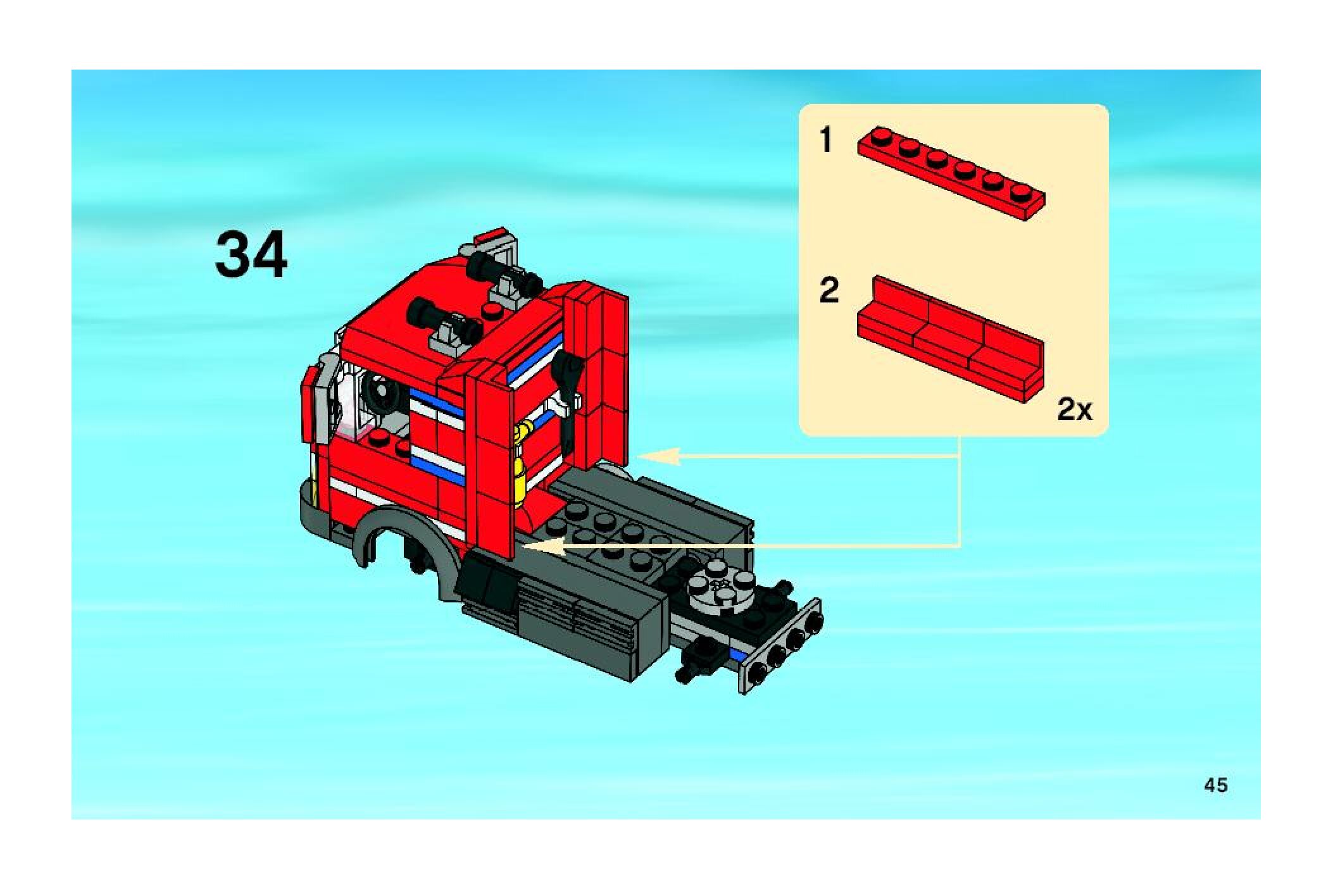 34

1

2

2x

45