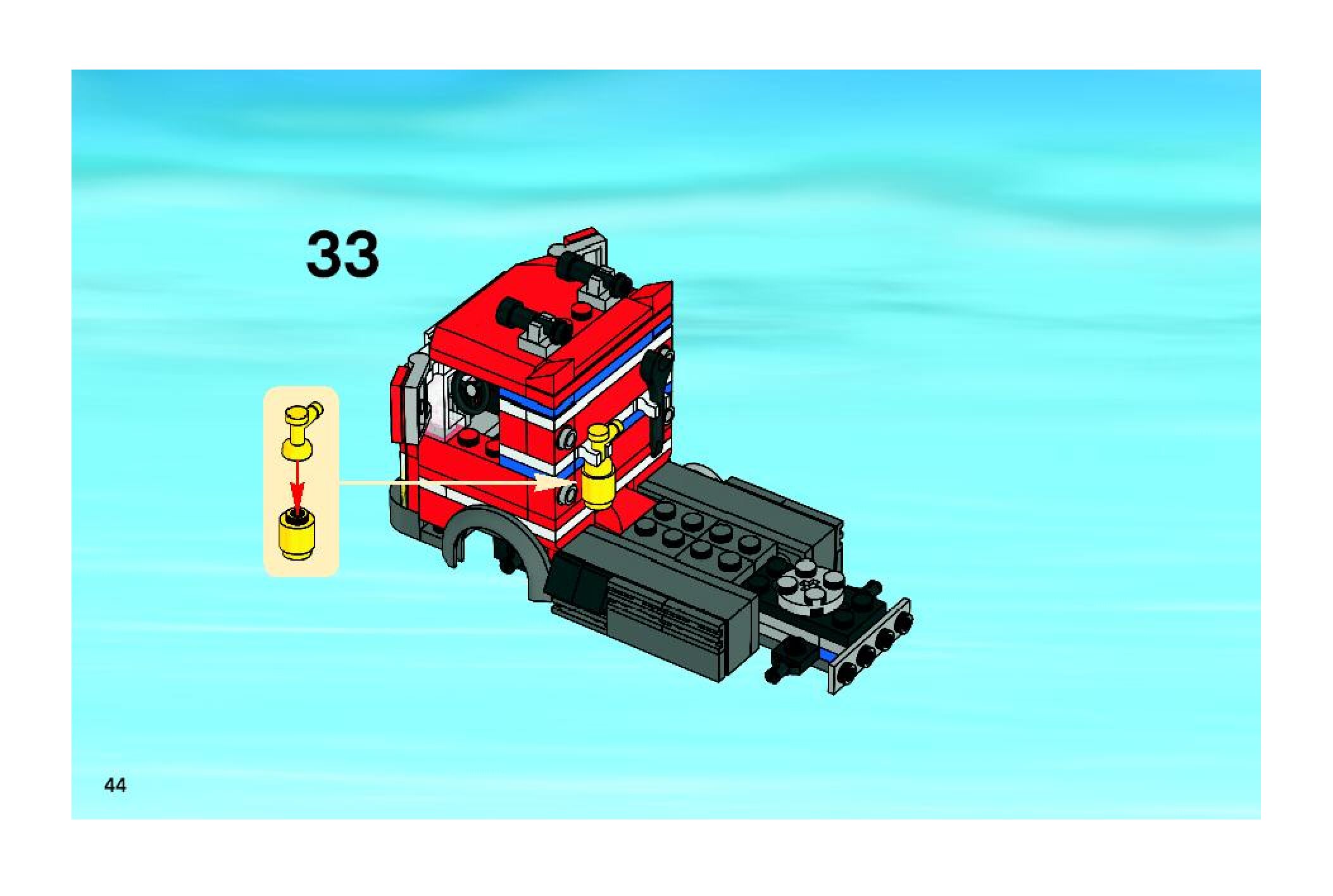 33

44