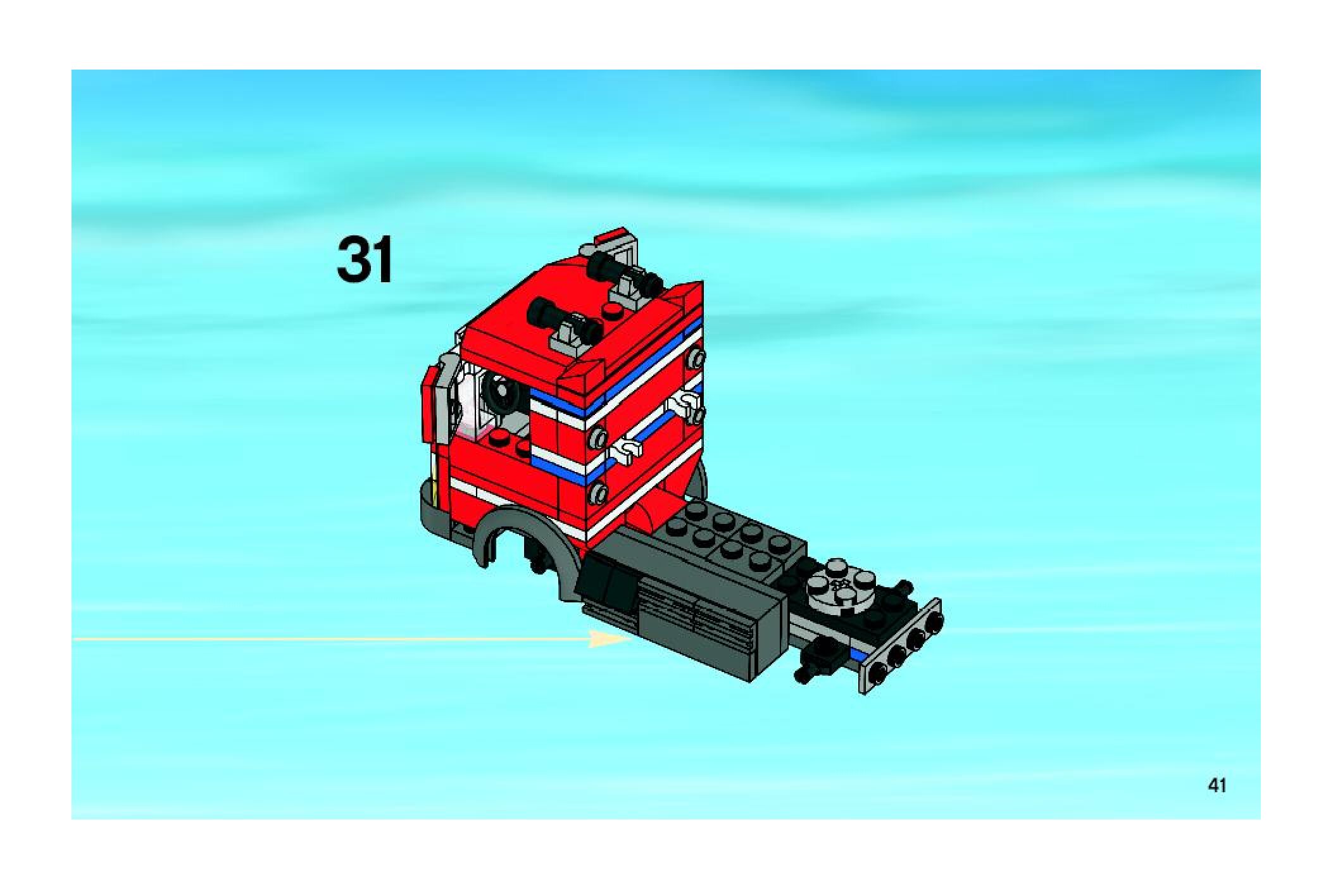 31

41