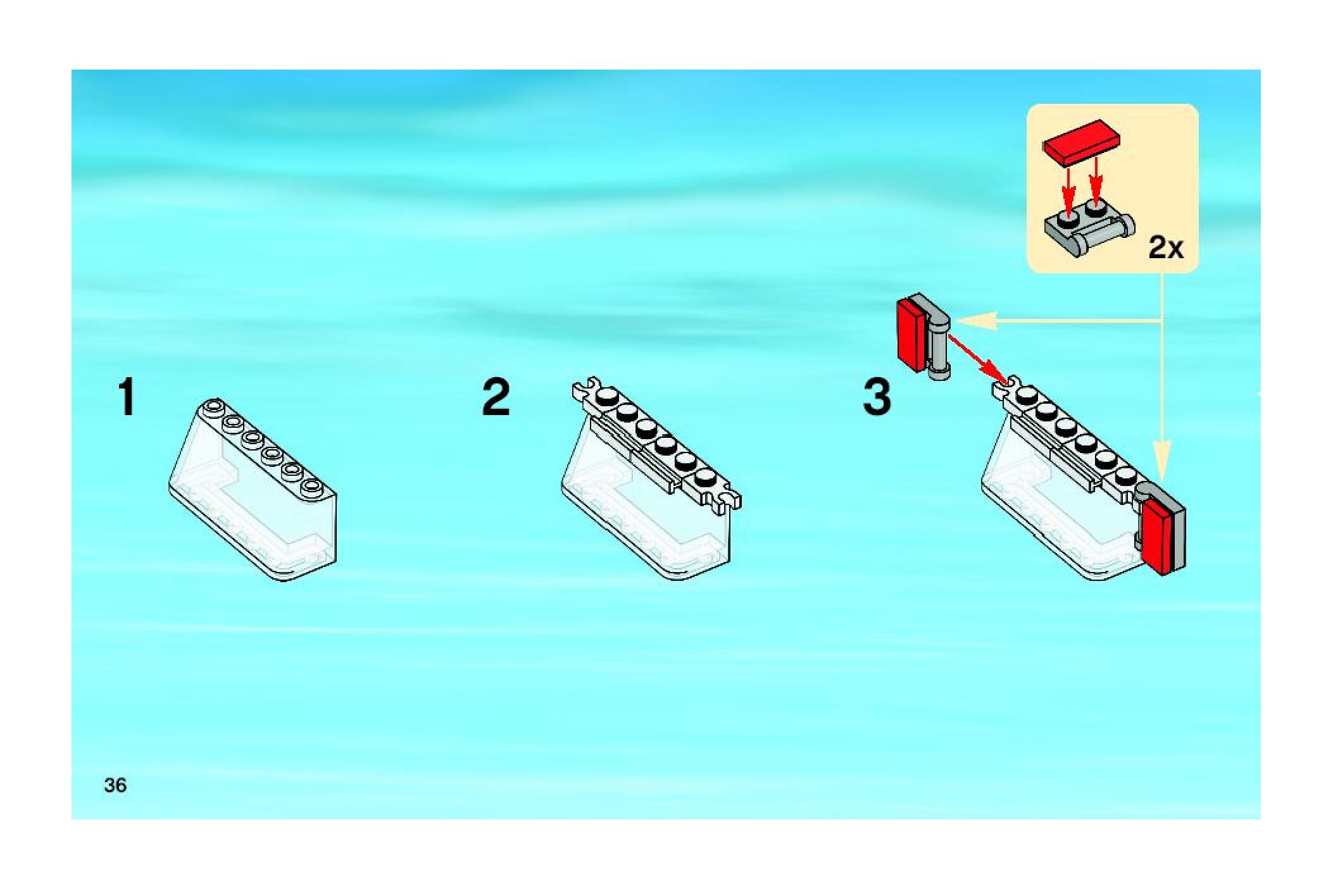 2x

1

2

3

36