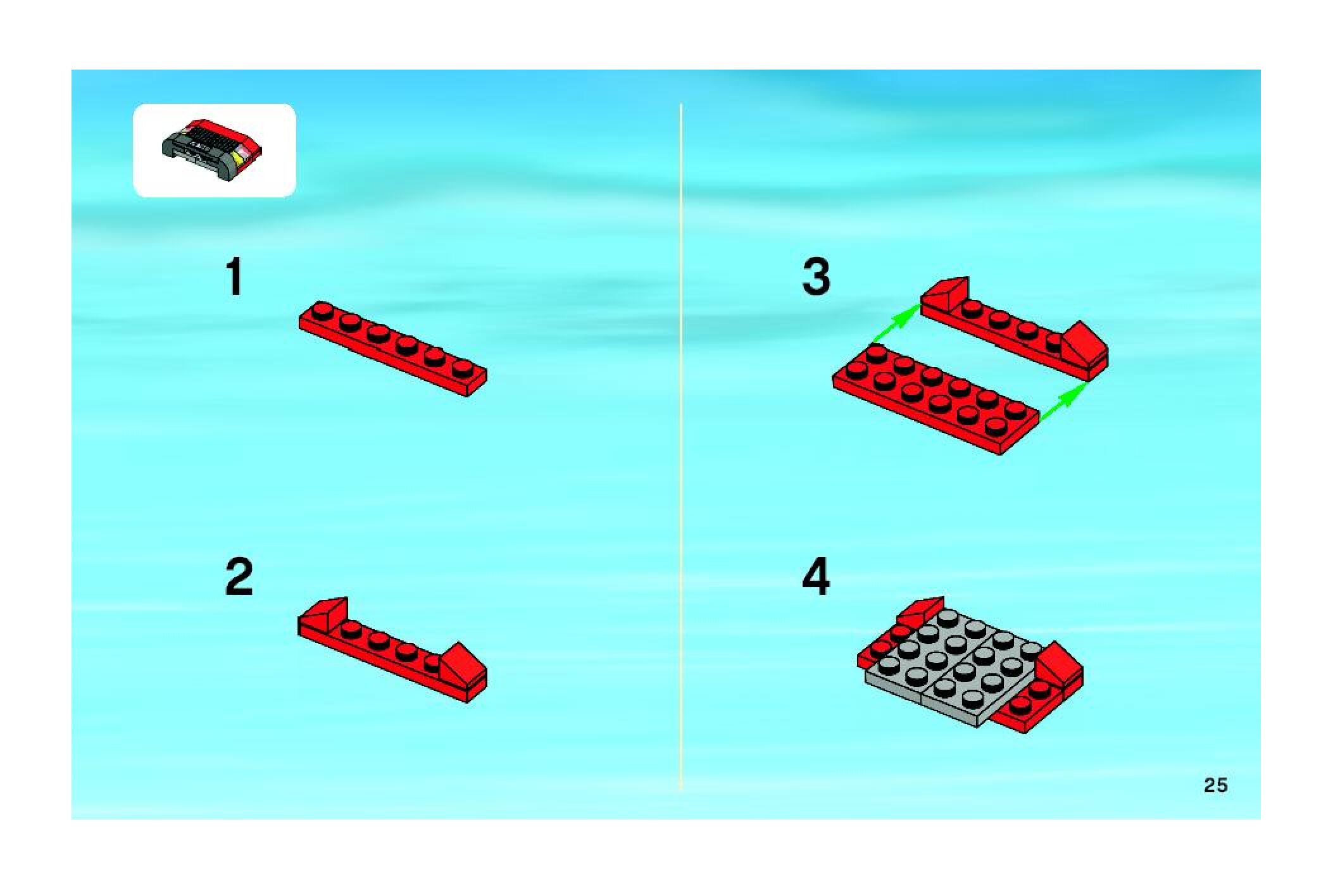 1

2

3

4

25