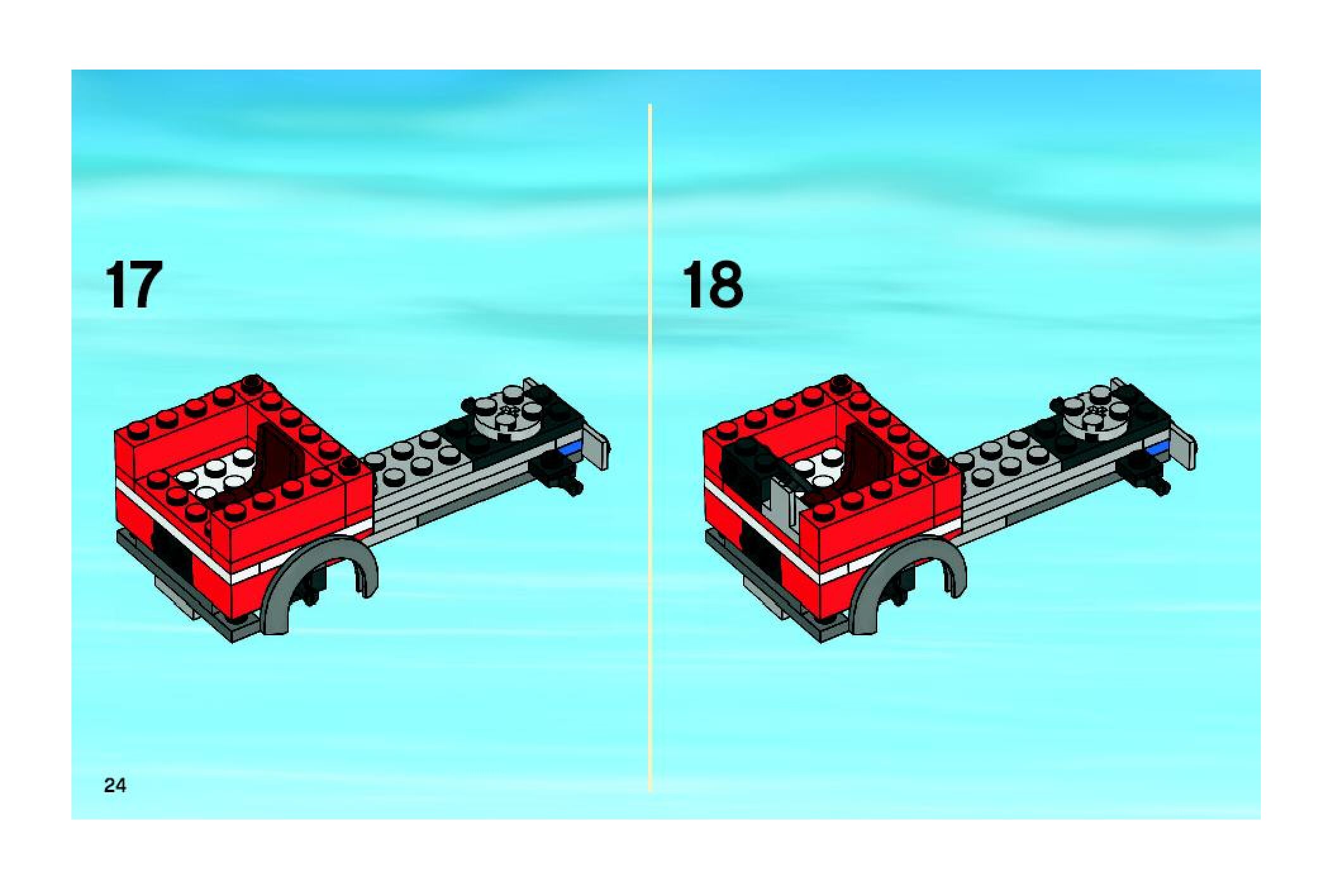 17

18

24