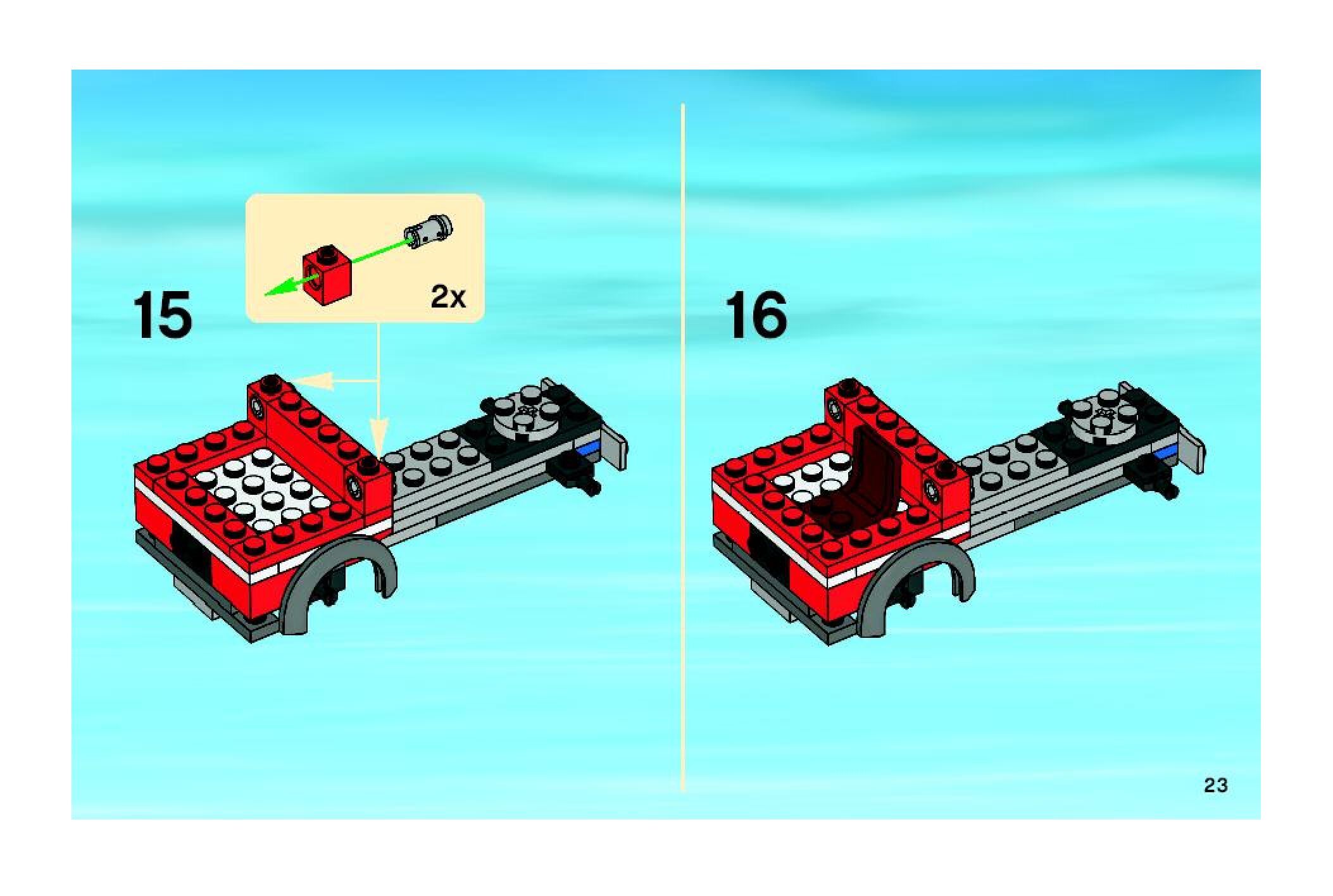 15

2x

16

23