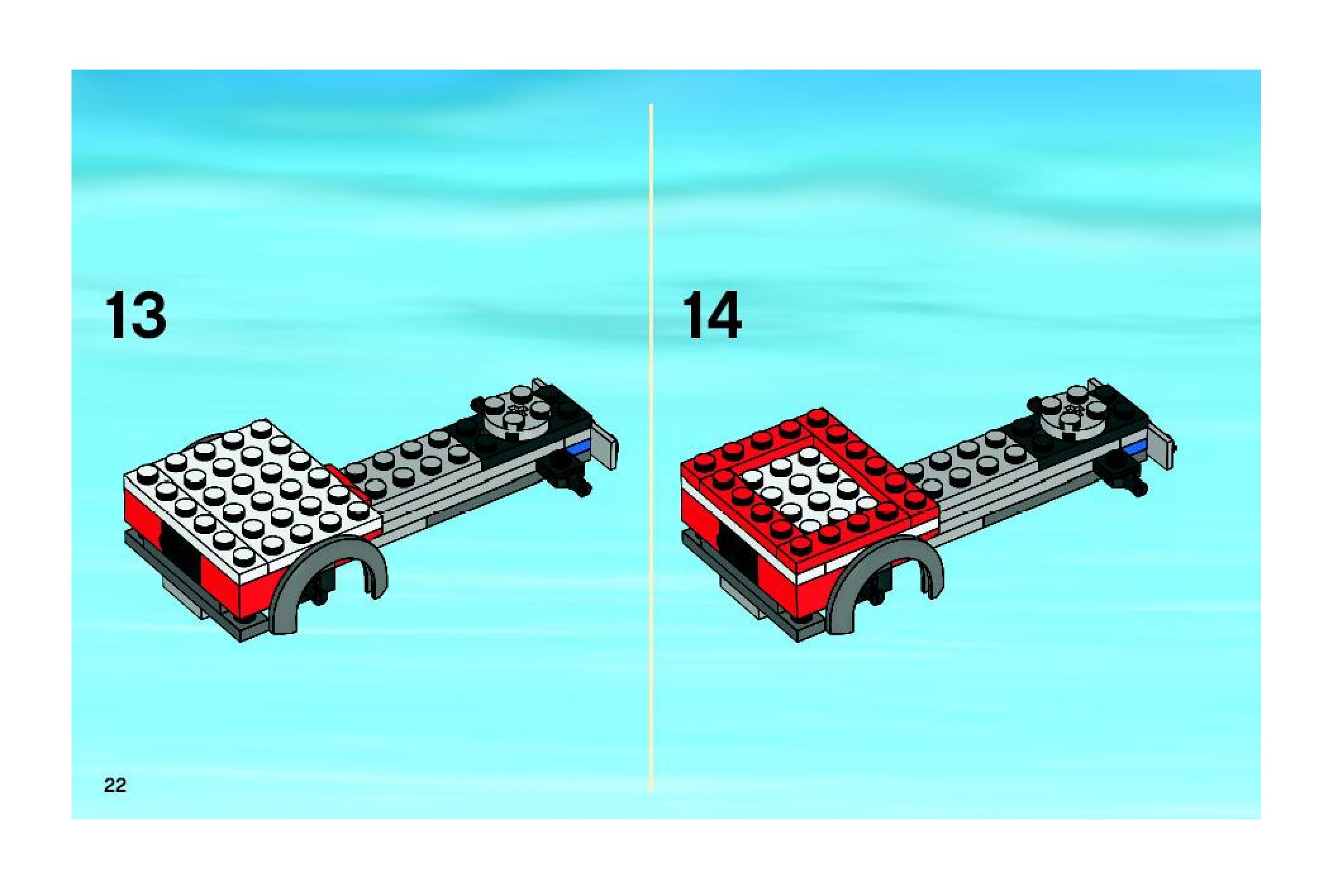 13

14

22