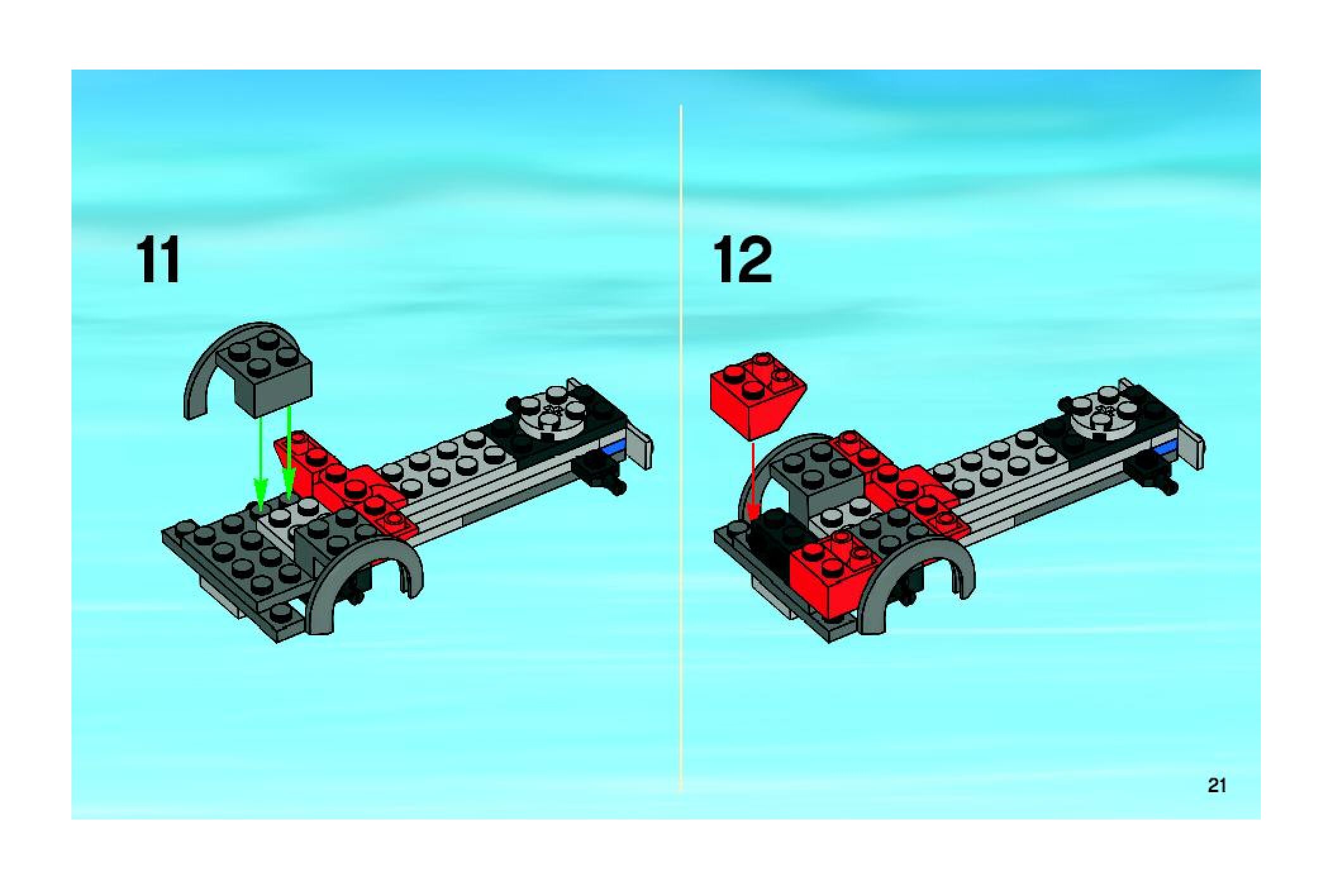 11

12

21