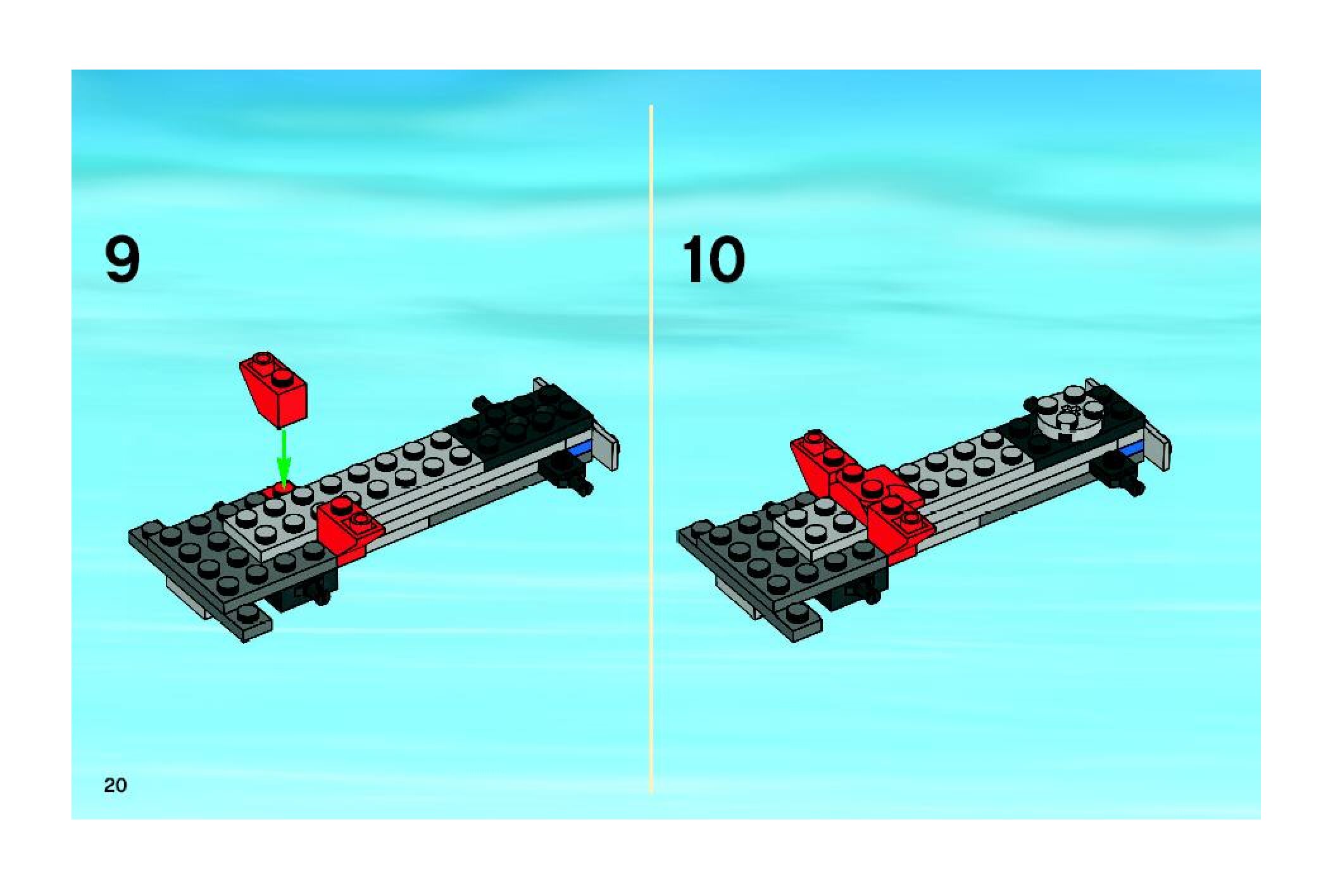 9

10

20