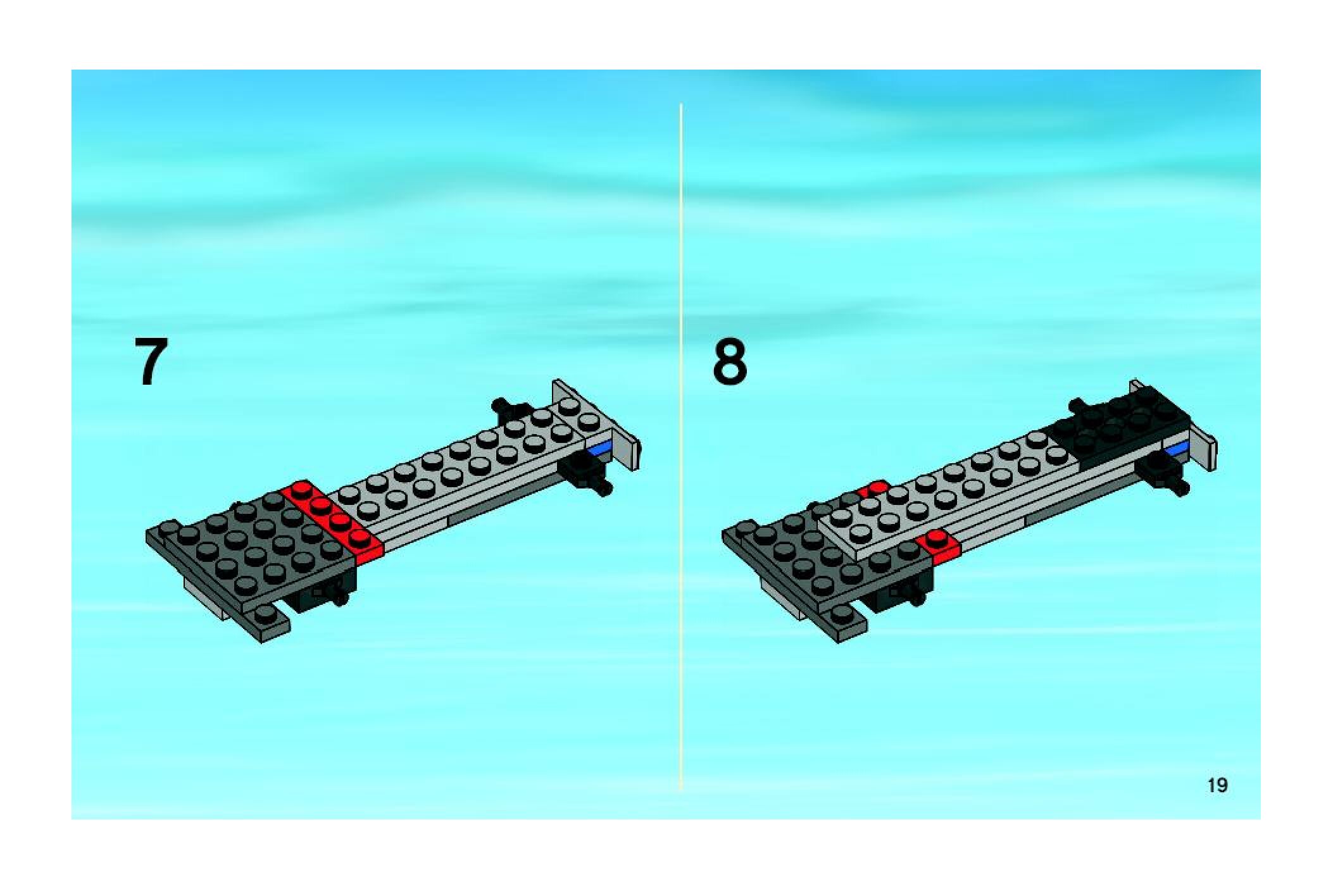 7

8

19