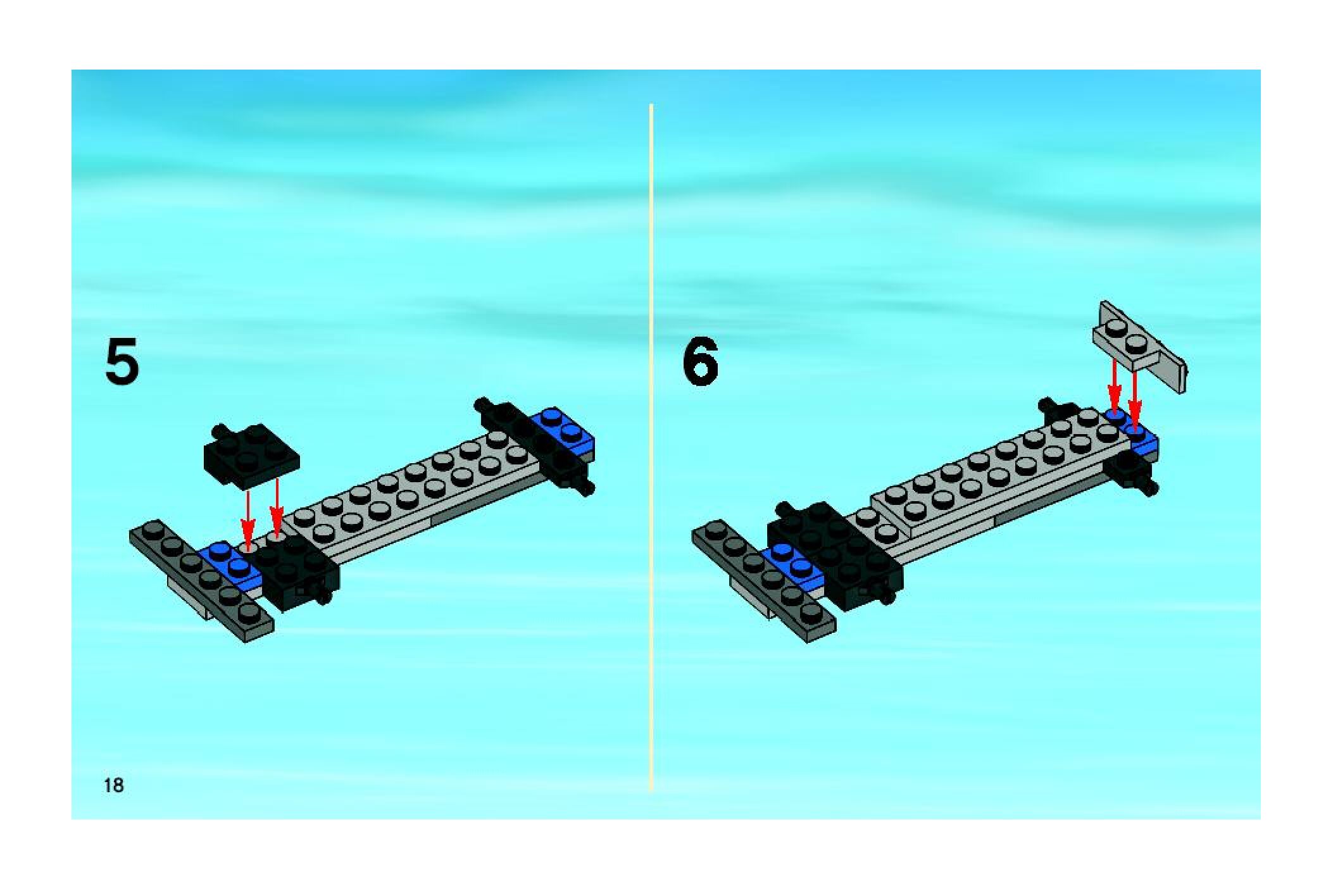 5

6

18