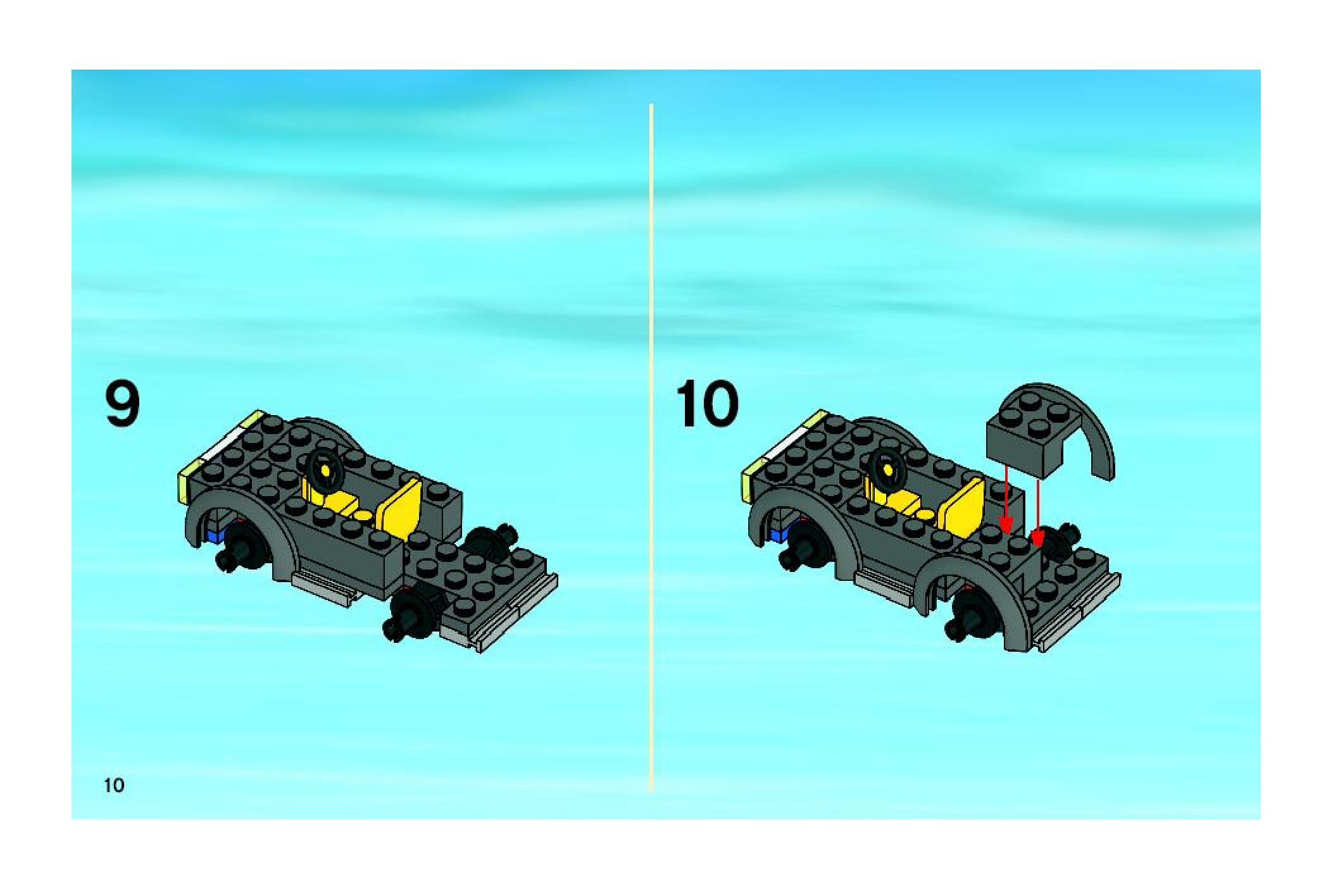 9

10

10