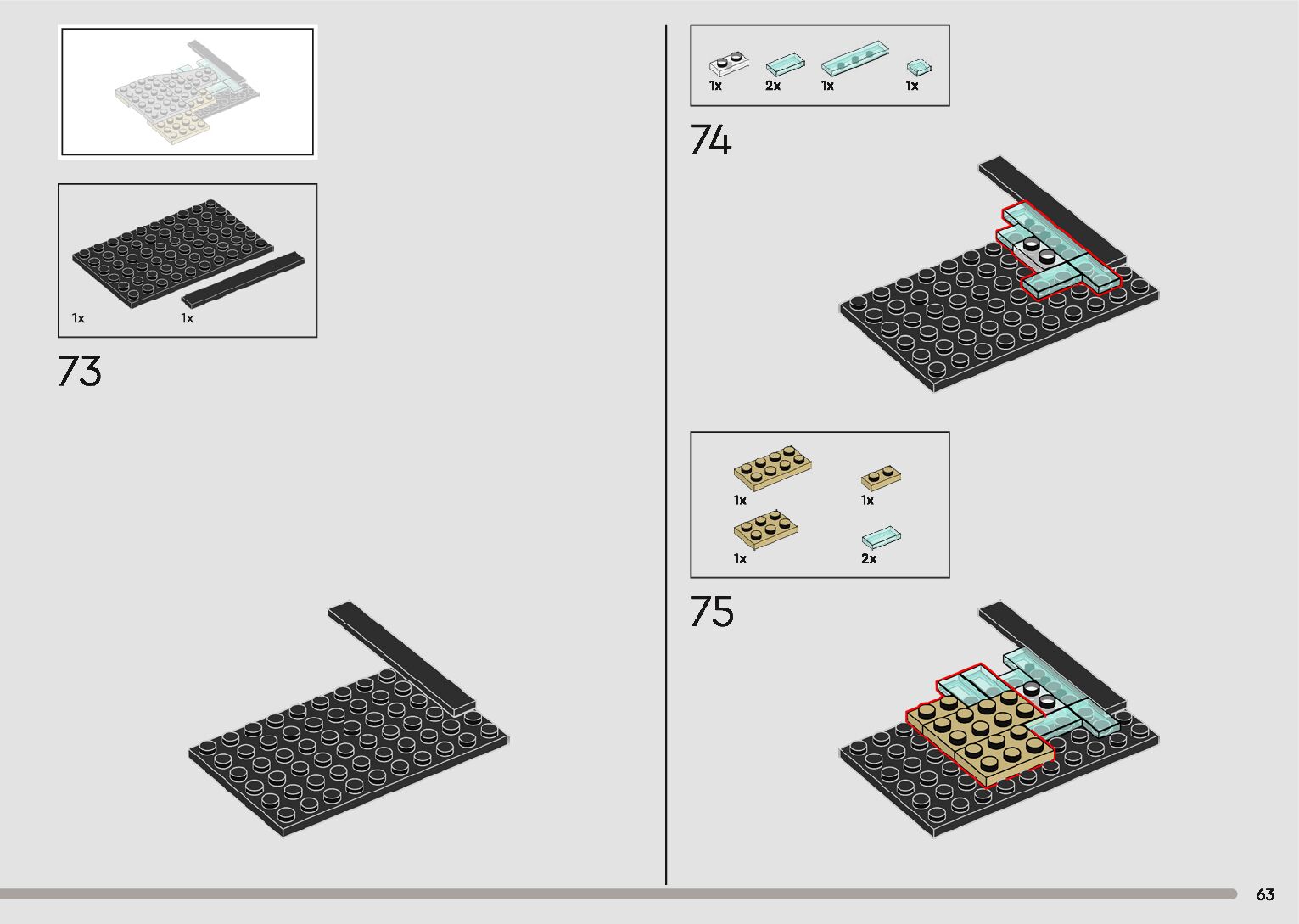 1x

1x

73

1x

2x

1x

1x

74

1x

1x

1x

2x

75

63