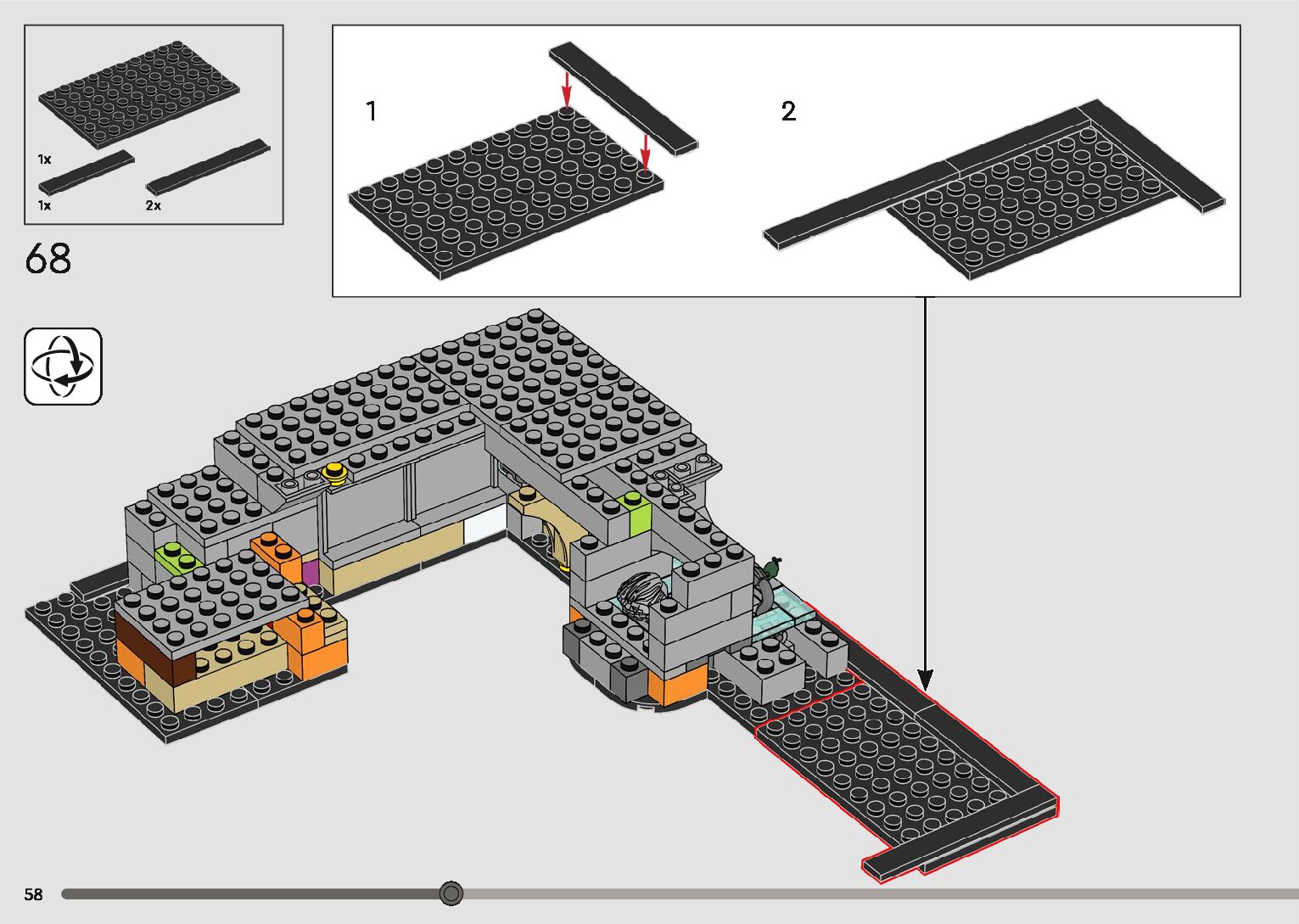 1x

1x

2x

68

1

2

58