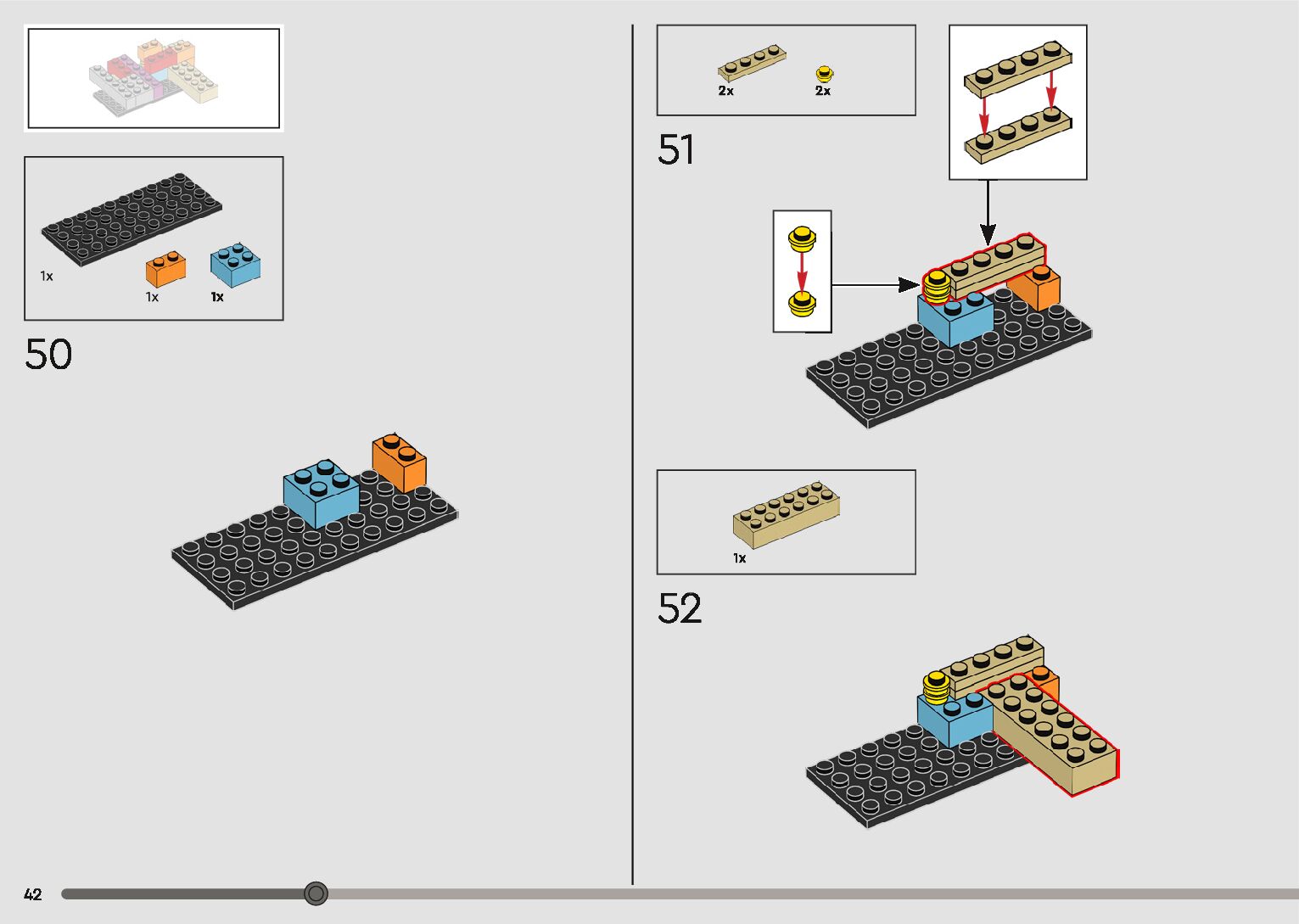 1x

1x

1x

50

2x

2x

51

1x

52

42