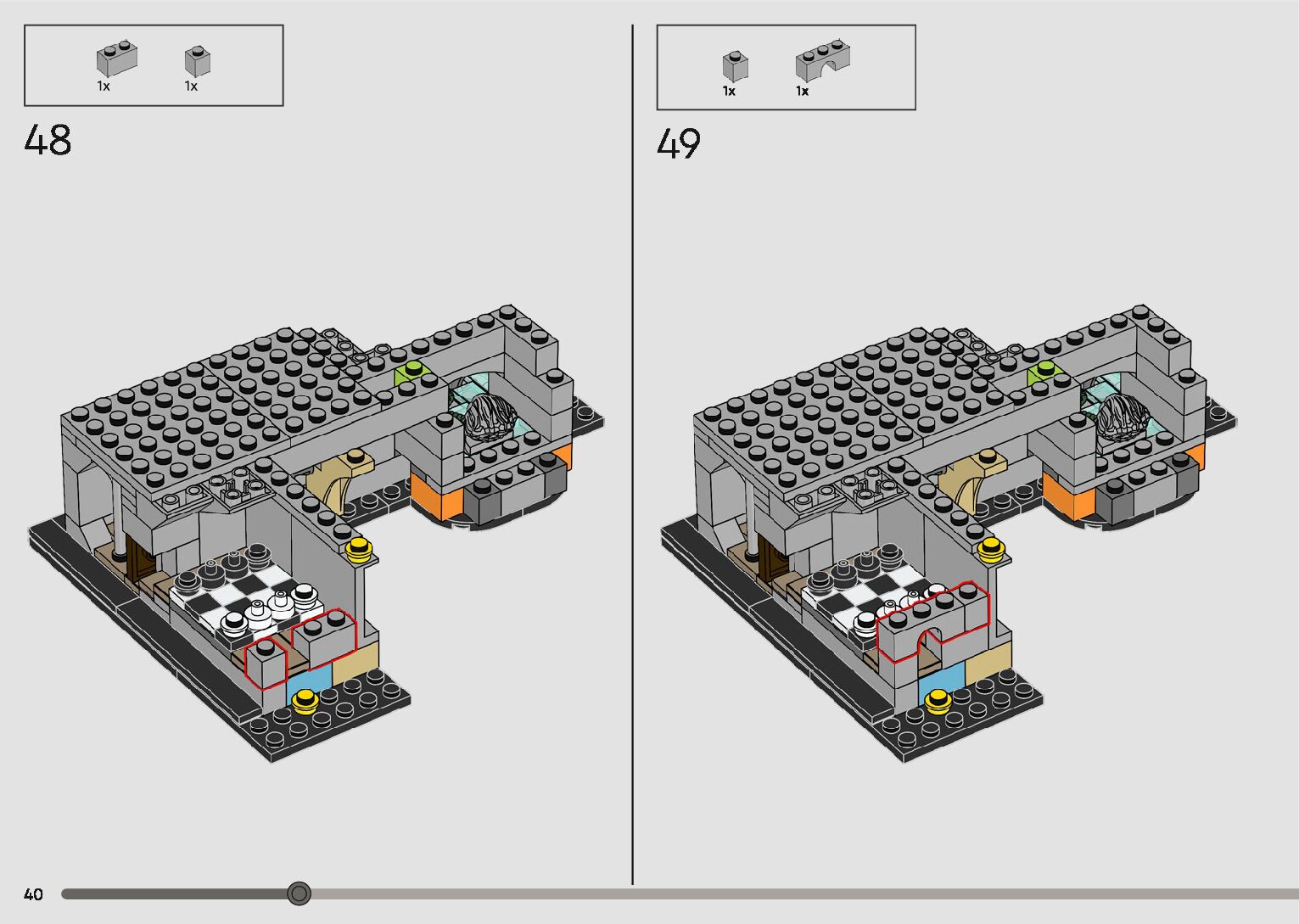 1x 1x

48

1x 1x

49

40