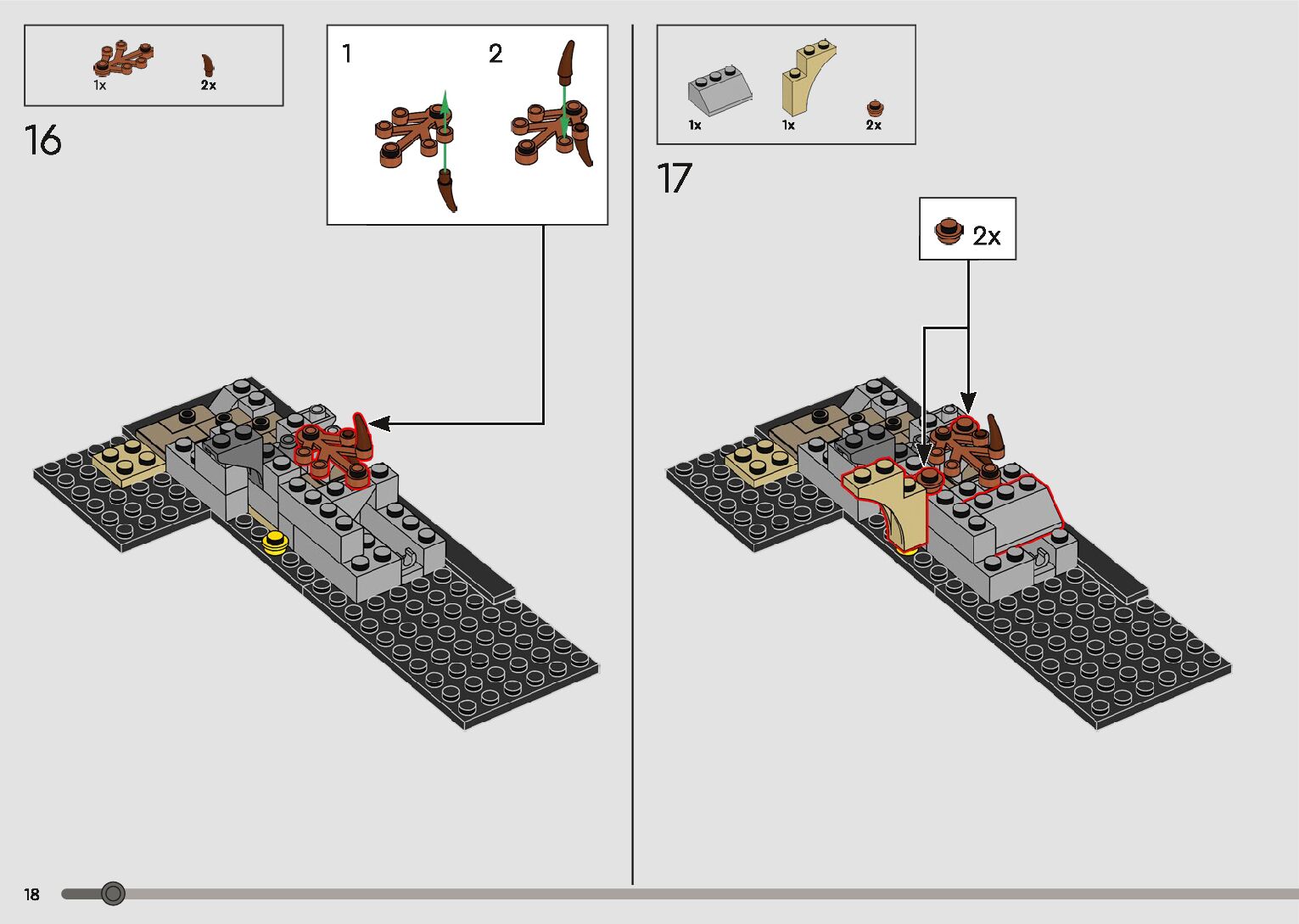 1x 2x

16

1 2

1x 1x 2x

17

2x

18