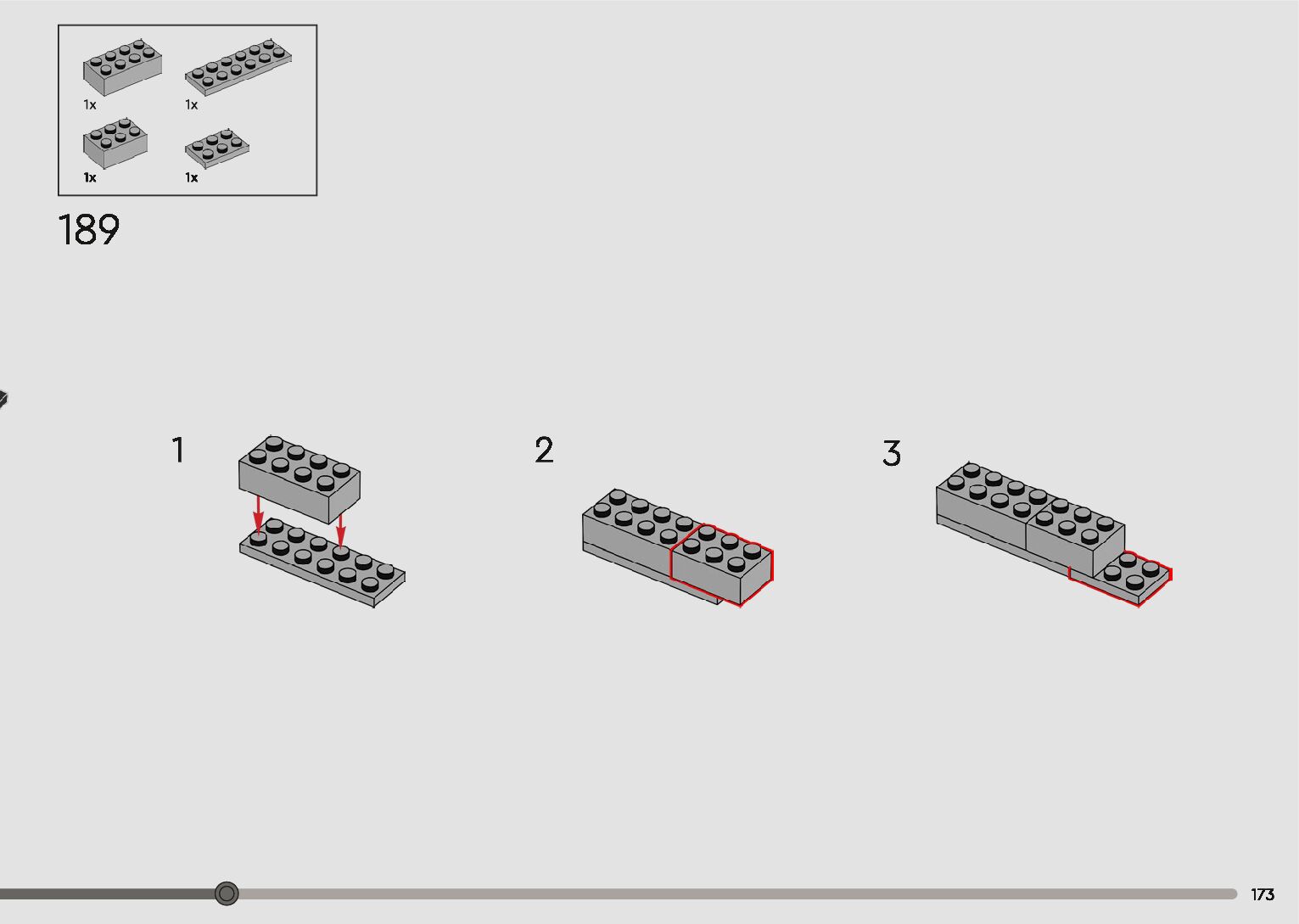 1x
1x
1x
1x

189

1

2

3

173