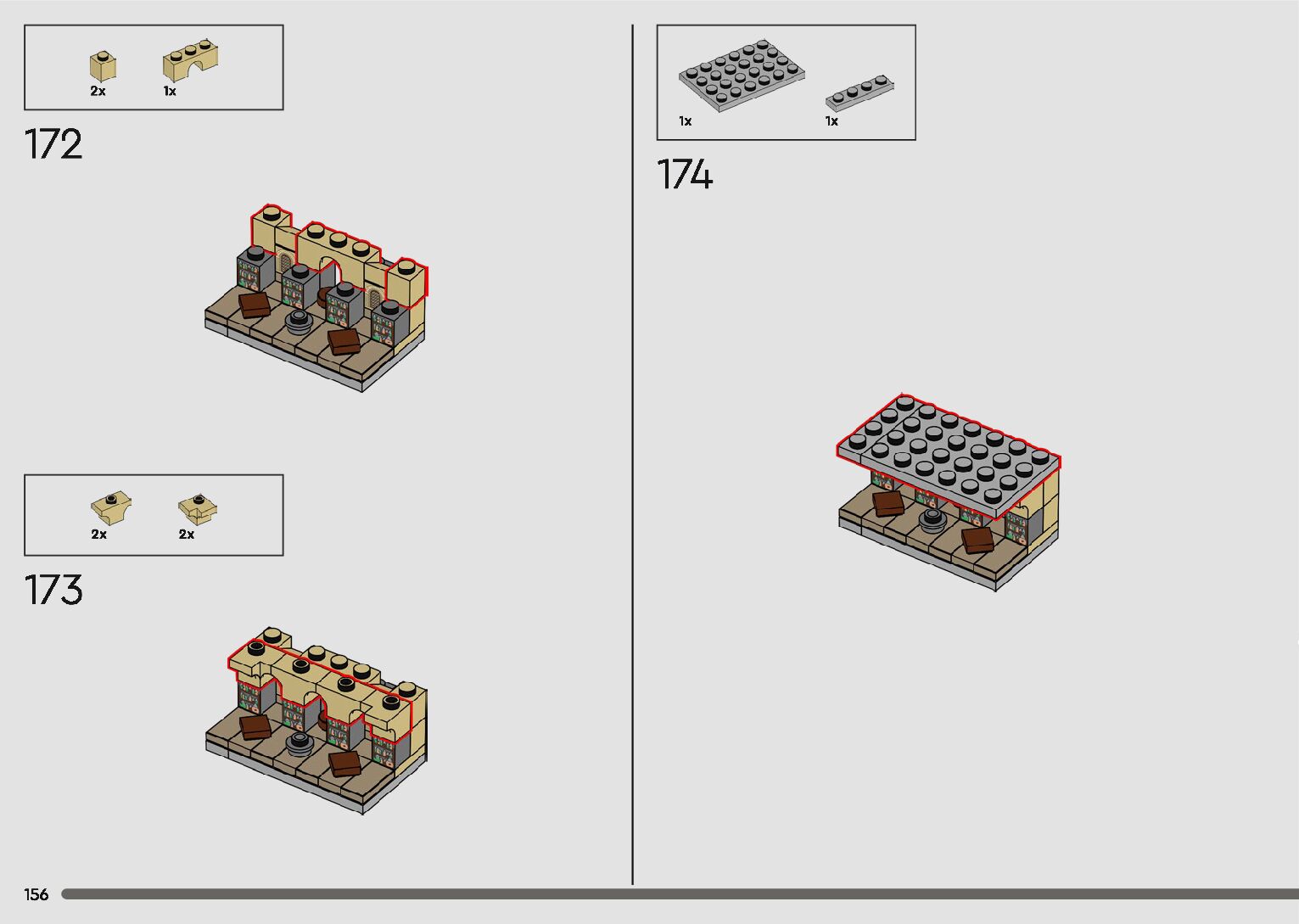 2x 1x

172

2x 2x

173

1x 1x

174

156