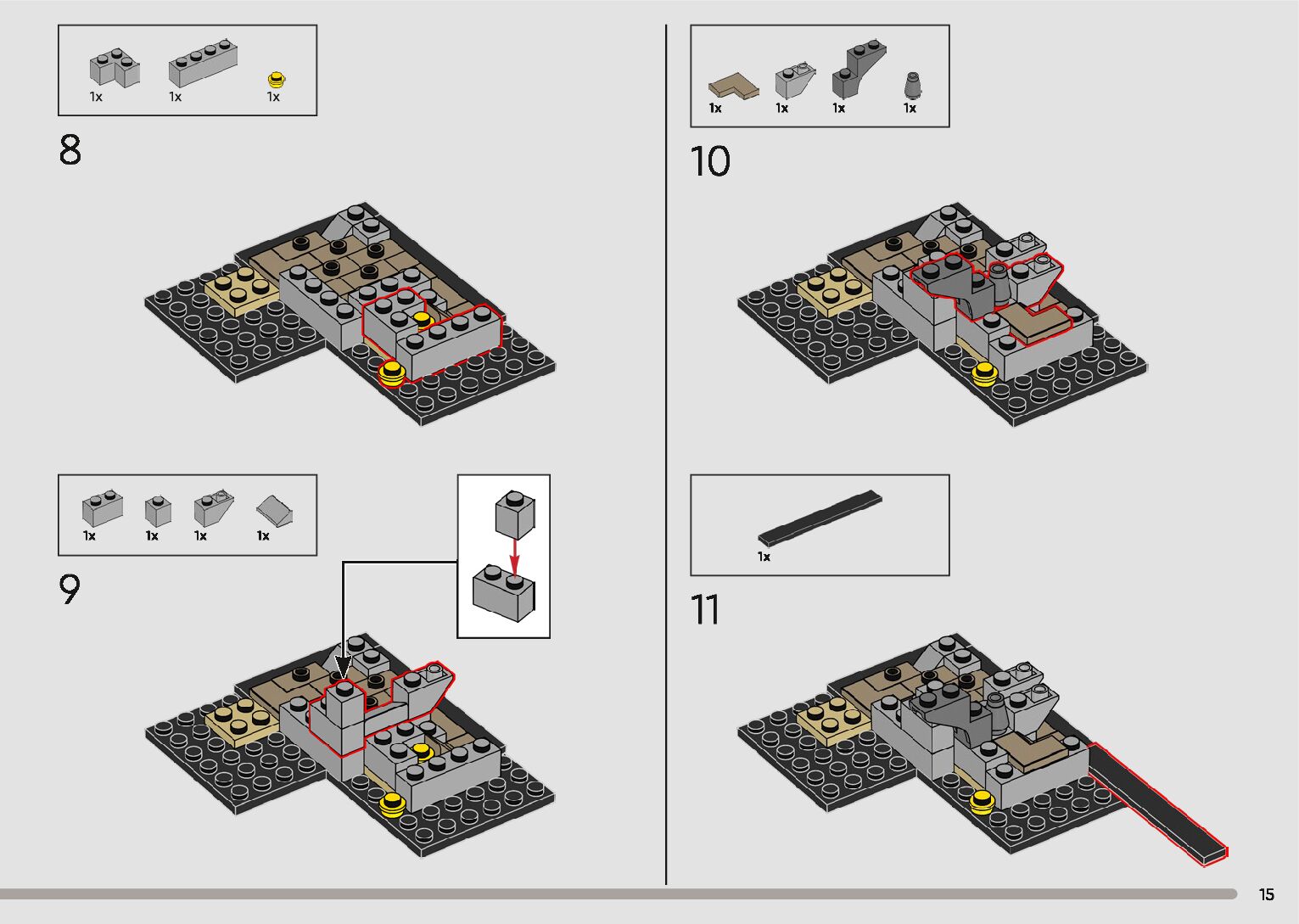 1x 1x 1x

8

1x 1x 1x 1x

9

1x 1x 1x 1x

10

1x

11

15