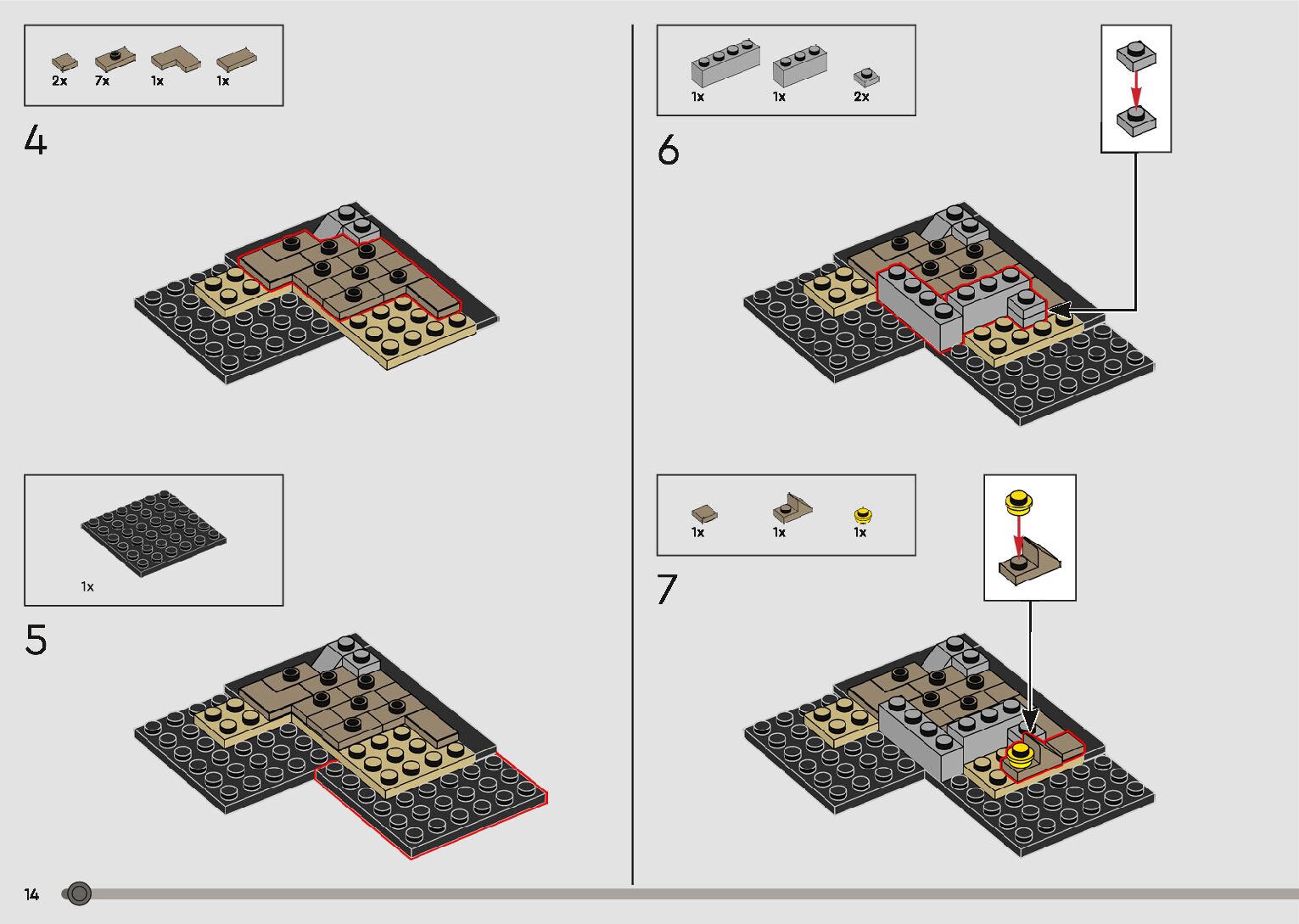 2x 7x 1x 1x

4

1x

5

1x 1x 2x

6

1x 1x 1x

7

14