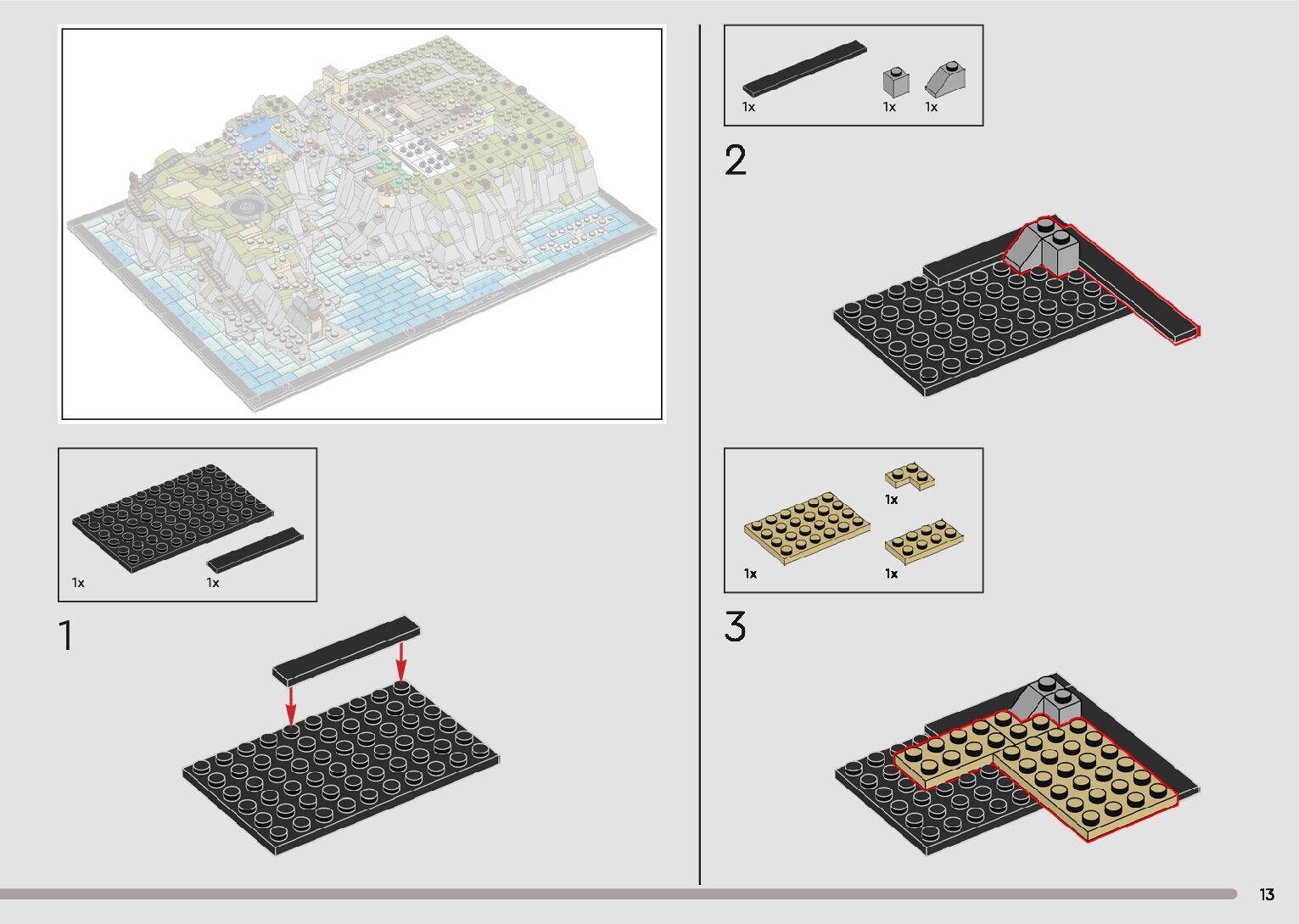 1x 1x

1

1x 1x 1x

2

1x

1x 1x

3

13