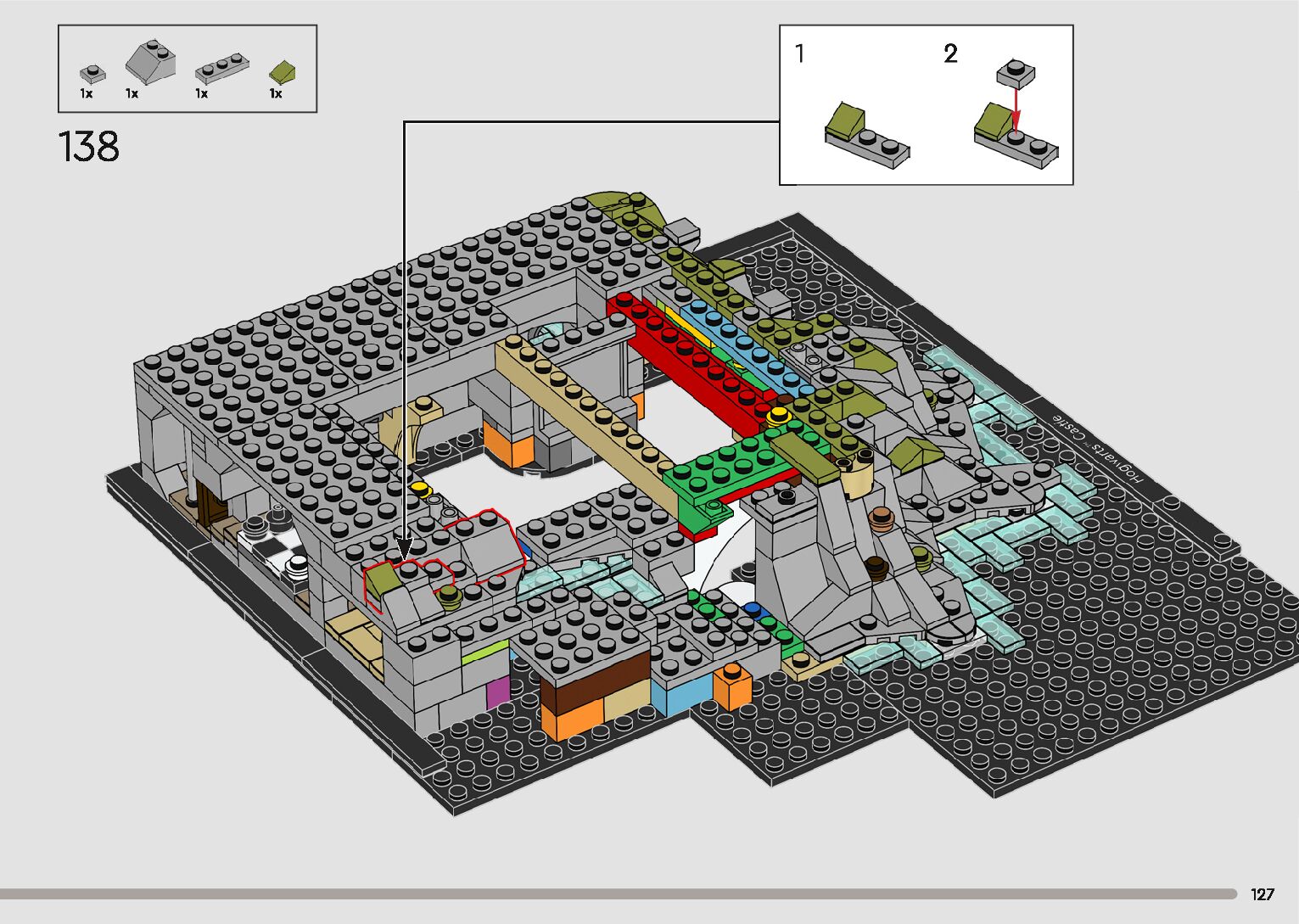 1x 1x 1x 1x

138

1

2

Hogwarts™ Castle

127