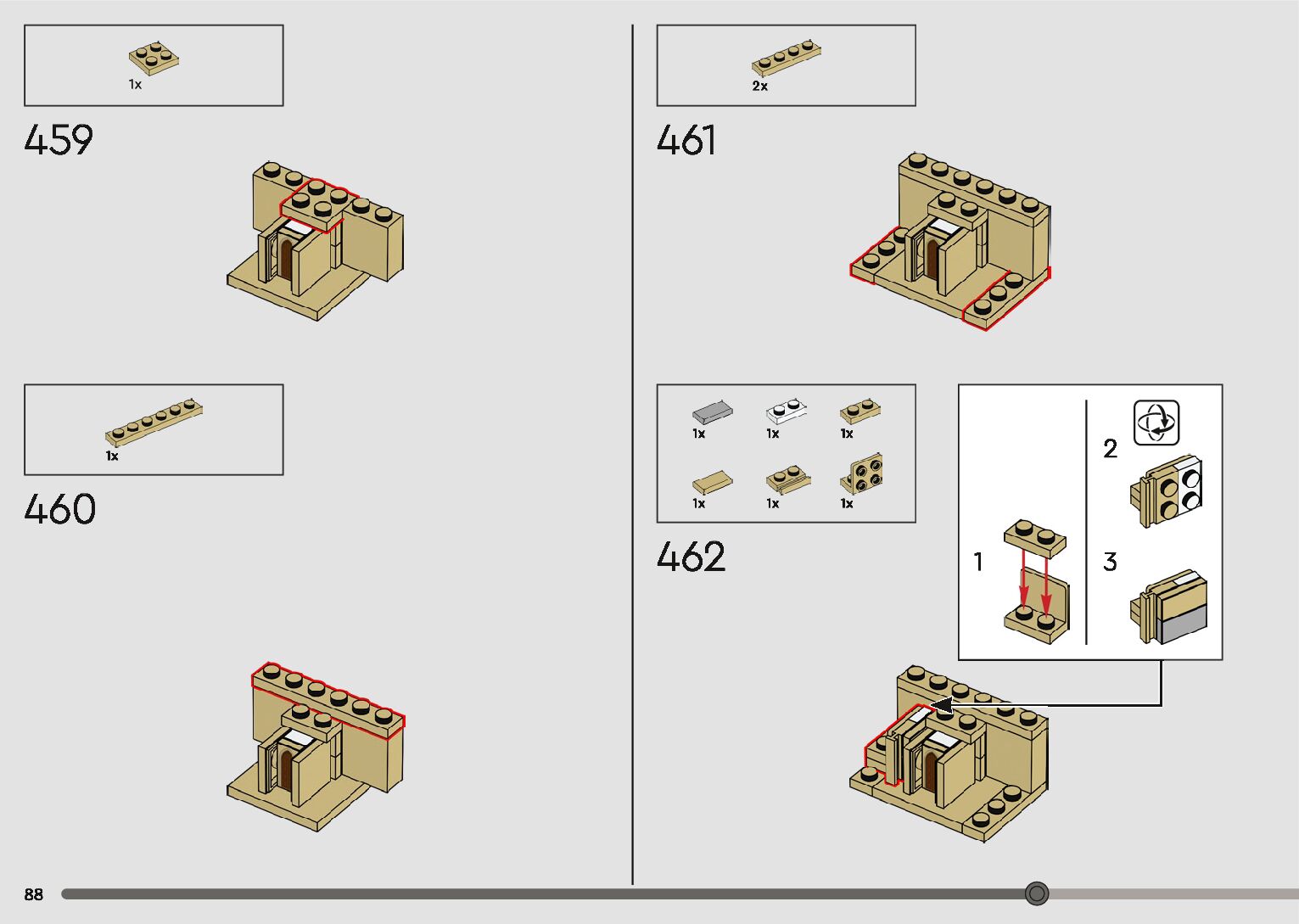 1x

459

1x

460

2x

461

1x 1x 1x

1x 1x 1x

462

1

2

3

88