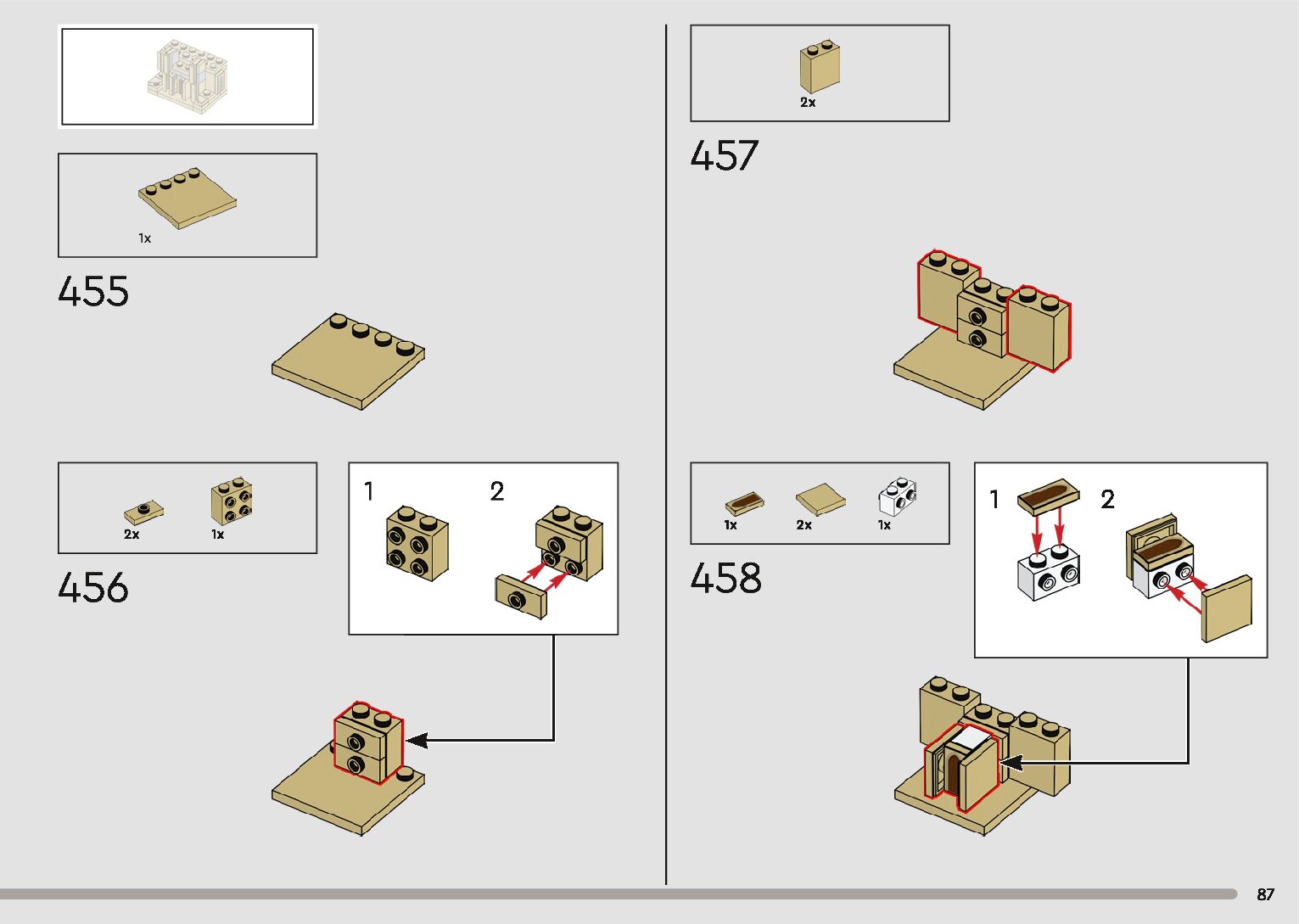 1x

455

2x 1x

456

1 2

2x

457

1x 2x 1x

458

1 2

87