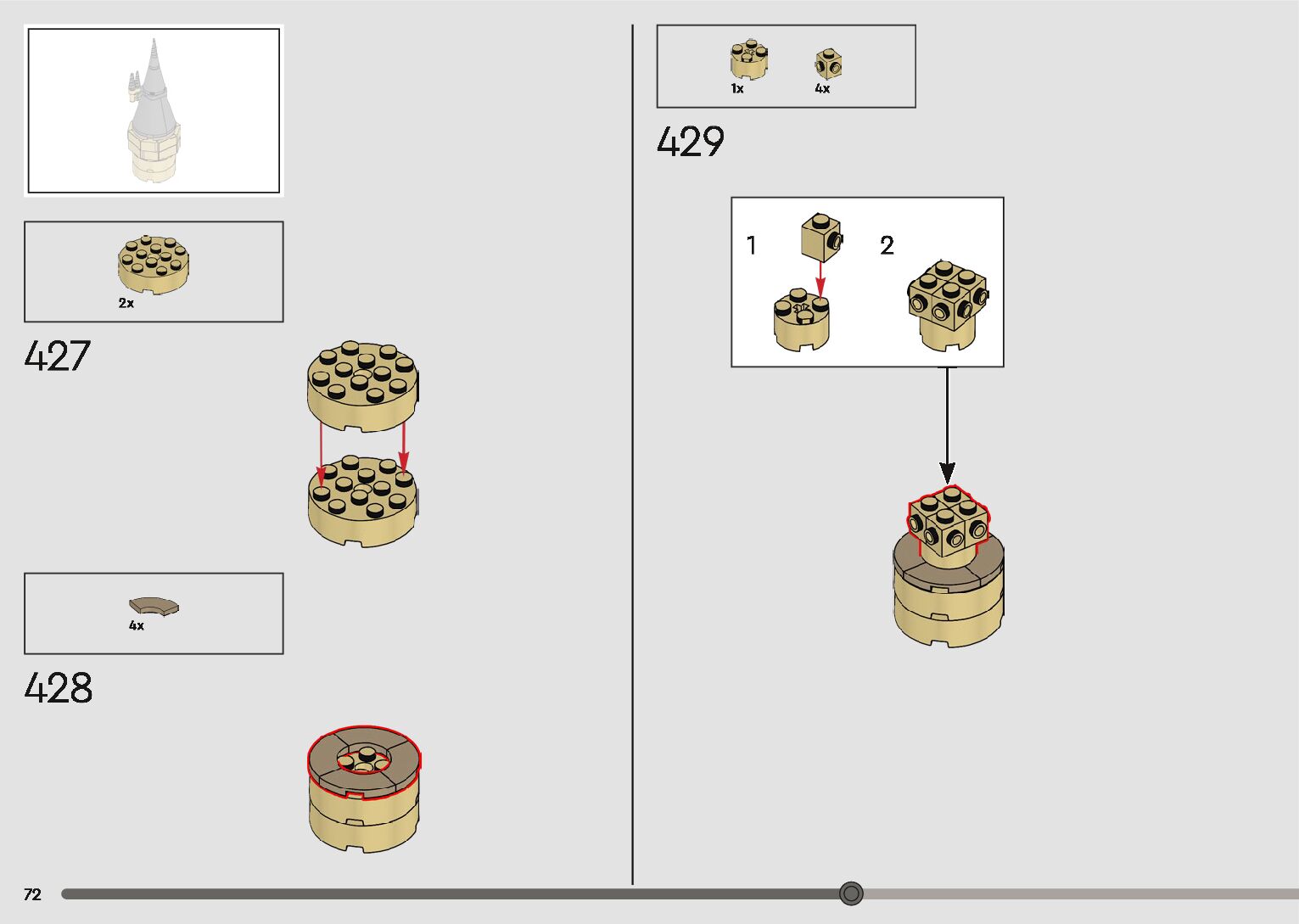 2x

427

4x

428

1x 4x

429

1

2

72